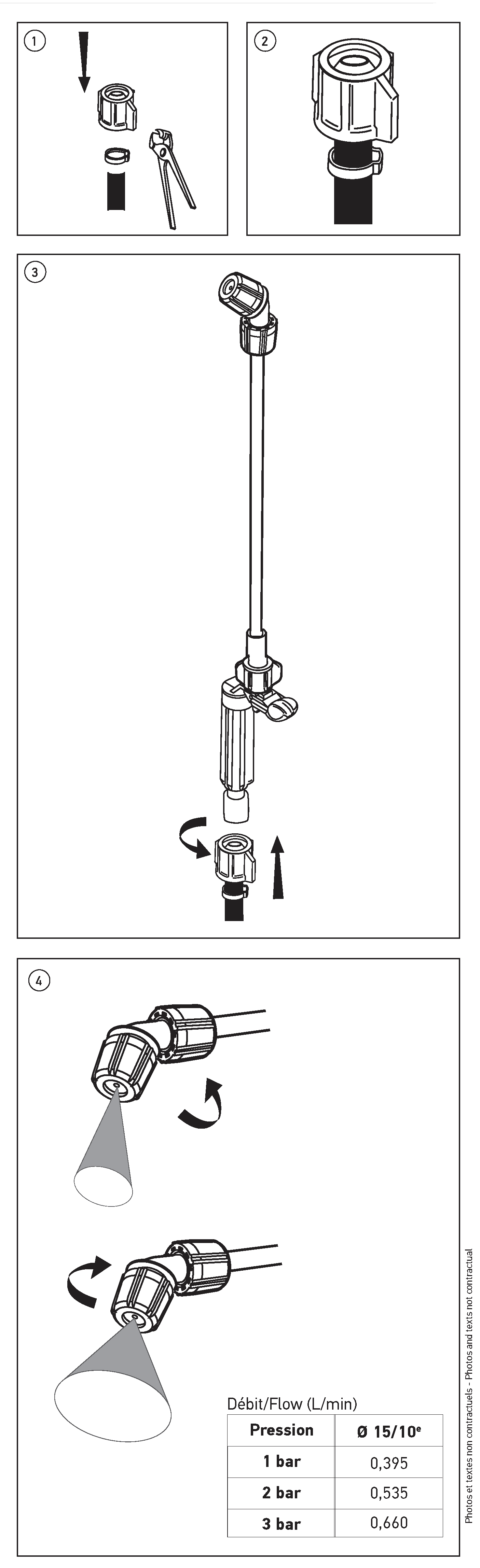 1

2

3

4

Débit/Flow (L/min)

| Pression | Ø 15/10$^e$ |
|---|---|
| 1 bar | 0,395 |
| 2 bar | 0,535 |
| 3 bar | 0,660 |

Photos et textes non contractuels - Photos and texts not contractual