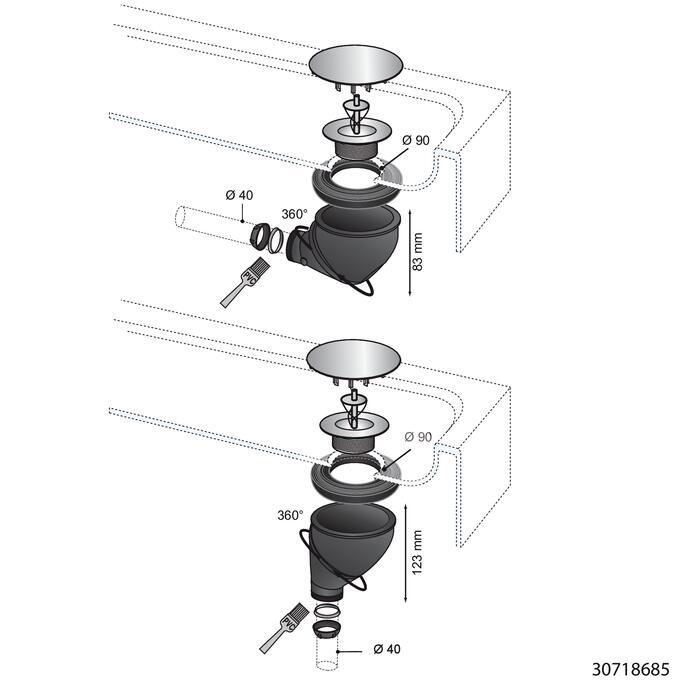 Ø 90
Ø 40
360°
83 mm
PVC
Ø 90
360°
123 mm
PVC
Ø 40
30718685