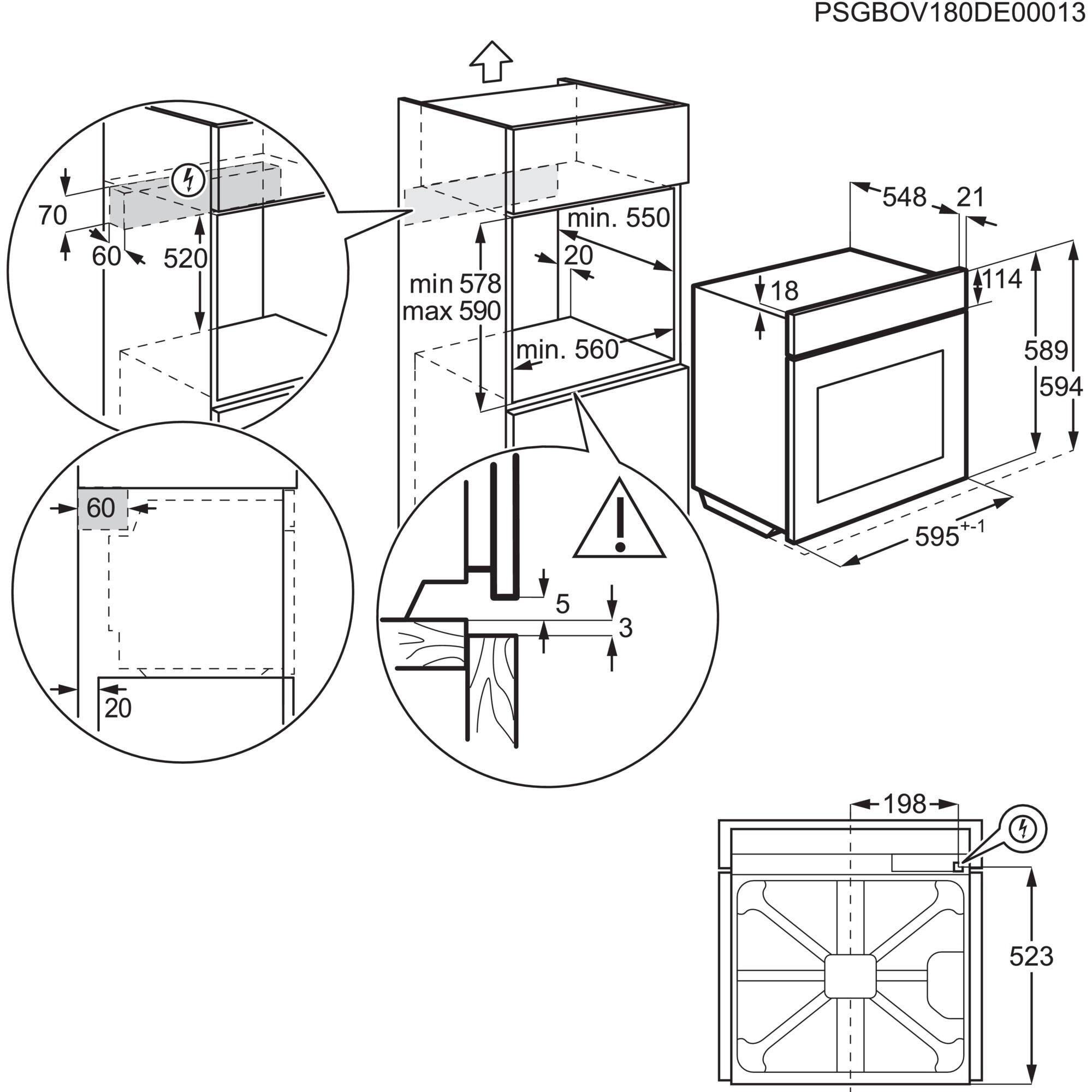 PSGBOV180DE00013

70
60
520

min. 550
20
min 578
max 590
min. 560

548
21
18
114
589
594
$595^{+-1}$

60
20

5
3

198
523