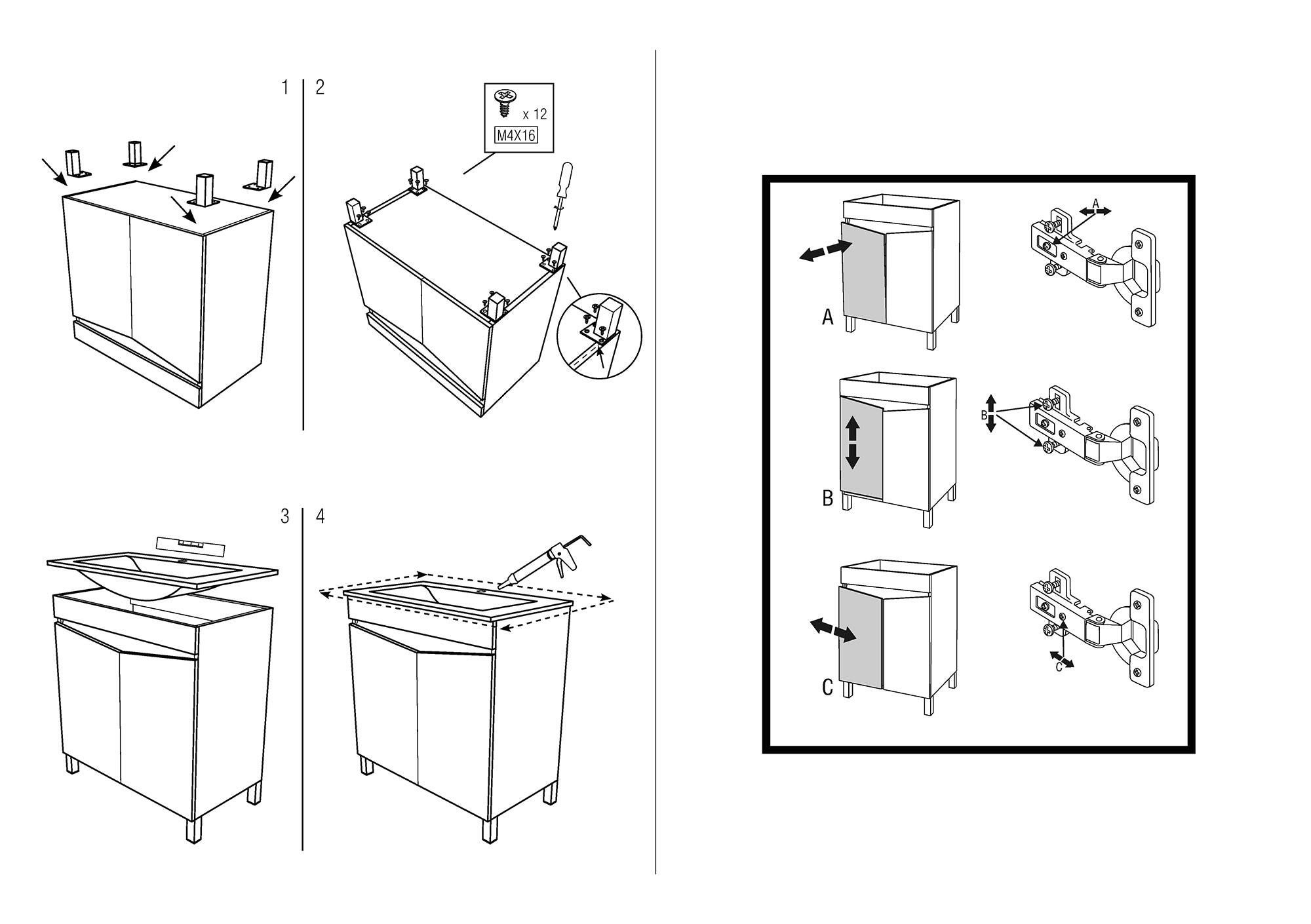 1

2

x 12

M4X16

3

4

A

A

B

B

C

C