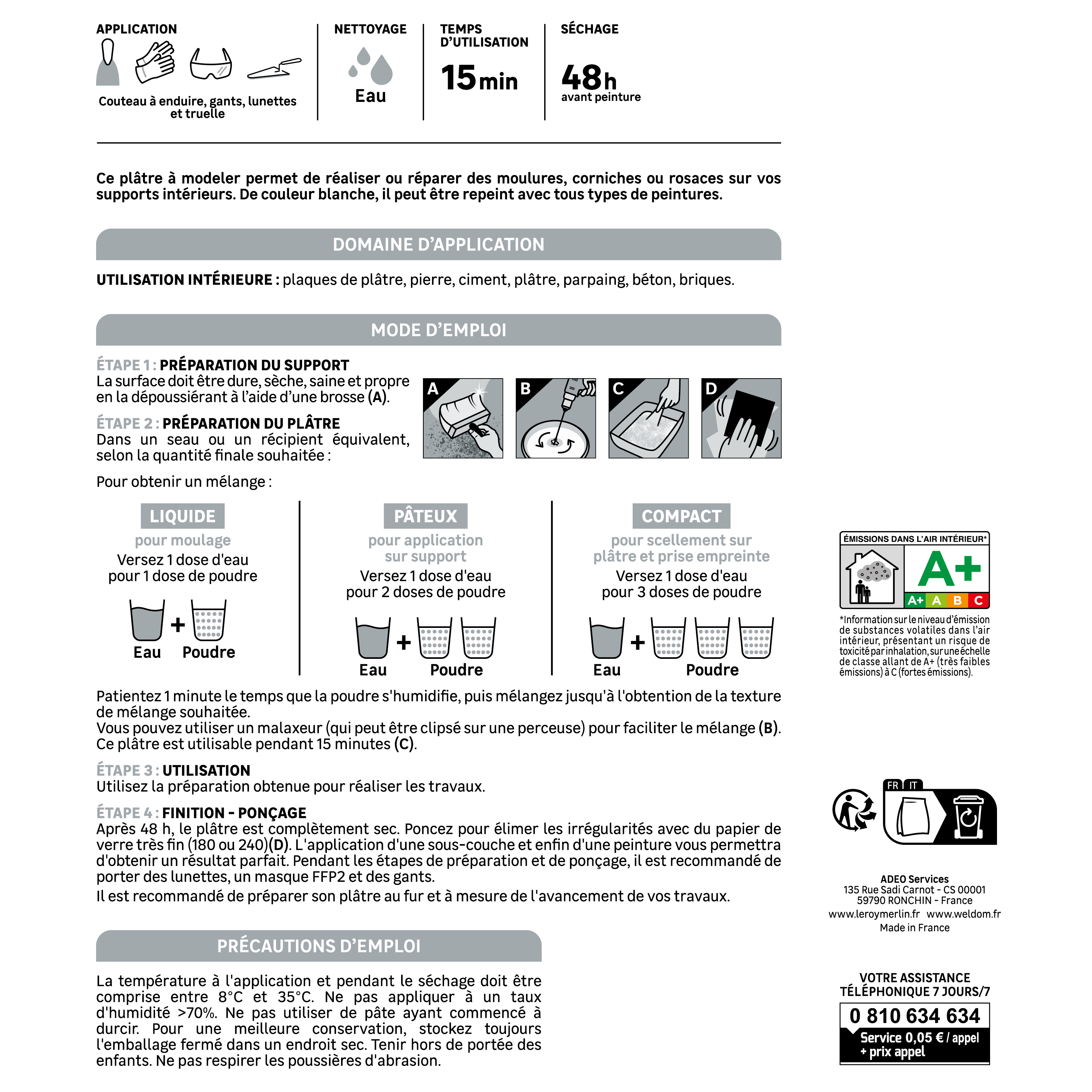 APPLICATION

Couteau à enduire, gants, lunettes et truelle

NETTOYAGE

Eau

TEMPS D'UTILISATION

15 min

SÉCHAGE

48 h avant peinture

Ce plâtre à modeler permet de réaliser ou réparer des moulures, corniches ou rosaces sur vos supports intérieurs. De couleur blanche, il peut être repeint avec tous types de peintures.

DOMAINE D'APPLICATION

UTILISATION INTÉRIEURE : plaques de plâtre, pierre, ciment, plâtre, parpaing, béton, briques.

MODE D'EMPLOI

ÉTAPE 1 : PRÉPARATION DU SUPPORT
La surface doit être dure, sèche, saine et propre en la dépoussiérant à l'aide d'une brosse (A).

ÉTAPE 2 : PRÉPARATION DU PLÂTRE
Dans un seau ou un récipient équivalent, selon la quantité finale souhaitée :

A B C D

Pour obtenir un mélange :

LIQUIDE
pour moulage
Versez 1 dose d'eau pour 1 dose de poudre
Eau + Poudre

PÂTEUX
pour application sur support
Versez 1 dose d'eau pour 2 doses de poudre
Eau + Poudre

COMPACT
pour scellement sur plâtre et prise empreinte
Versez 1 dose d'eau pour 3 doses de poudre
Eau + Poudre

Patientez 1 minute le temps que la poudre s'humidifie, puis mélangez jusqu'à l'obtention de la texture de mélange souhaitée.
Vous pouvez utiliser un malaxeur (qui peut être clipsé sur une perceuse) pour faciliter le mélange (B).
Ce plâtre est utilisable pendant 15 minutes (C).

ÉTAPE 3 : UTILISATION
Utilisez la préparation obtenue pour réaliser les travaux.

ÉTAPE 4 : FINITION - PONÇAGE
Après 48 h, le plâtre est complètement sec. Poncez pour élimer les irrégularités avec du papier de verre très fin (180 ou 240)(D). L'application d'une sous-couche et enfin d'une peinture vous permettra d'obtenir un résultat parfait. Pendant les étapes de préparation et de ponçage, il est recommandé de porter des lunettes, un masque FFP2 et des gants.
Il est recommandé de préparer son plâtre au fur et à mesure de l'avancement de vos travaux.

PRÉCAUTIONS D'EMPLOI

La température à l'application et pendant le séchage doit être comprise entre 8°C et 35°C. Ne pas appliquer à un taux d'humidité >70%. Ne pas utiliser de pâte ayant commencé à durcir. Pour une meilleure conservation, stockez toujours l'emballage fermé dans un endroit sec. Tenir hors de portée des enfants. Ne pas respirer les poussières d'abrasion.

ÉMISSIONS DANS L'AIR INTÉRIEUR*
A+
A+ A B C

*Information sur le niveau d'émission de substances volatiles dans l'air intérieur, présentant un risque de toxicité par inhalation, sur une échelle de classe allant de A+ (très faibles émissions) à C (fortes émissions).

FR IT

ADEO Services
135 Rue Sadi Carnot - CS 00001
59790 RONCHIN - France
www.leroymerlin.fr www.weldom.fr
Made in France

VOTRE ASSISTANCE TÉLÉPHONIQUE 7 JOURS/7
0 810 634 634
Service 0,05 € / appel + prix appel