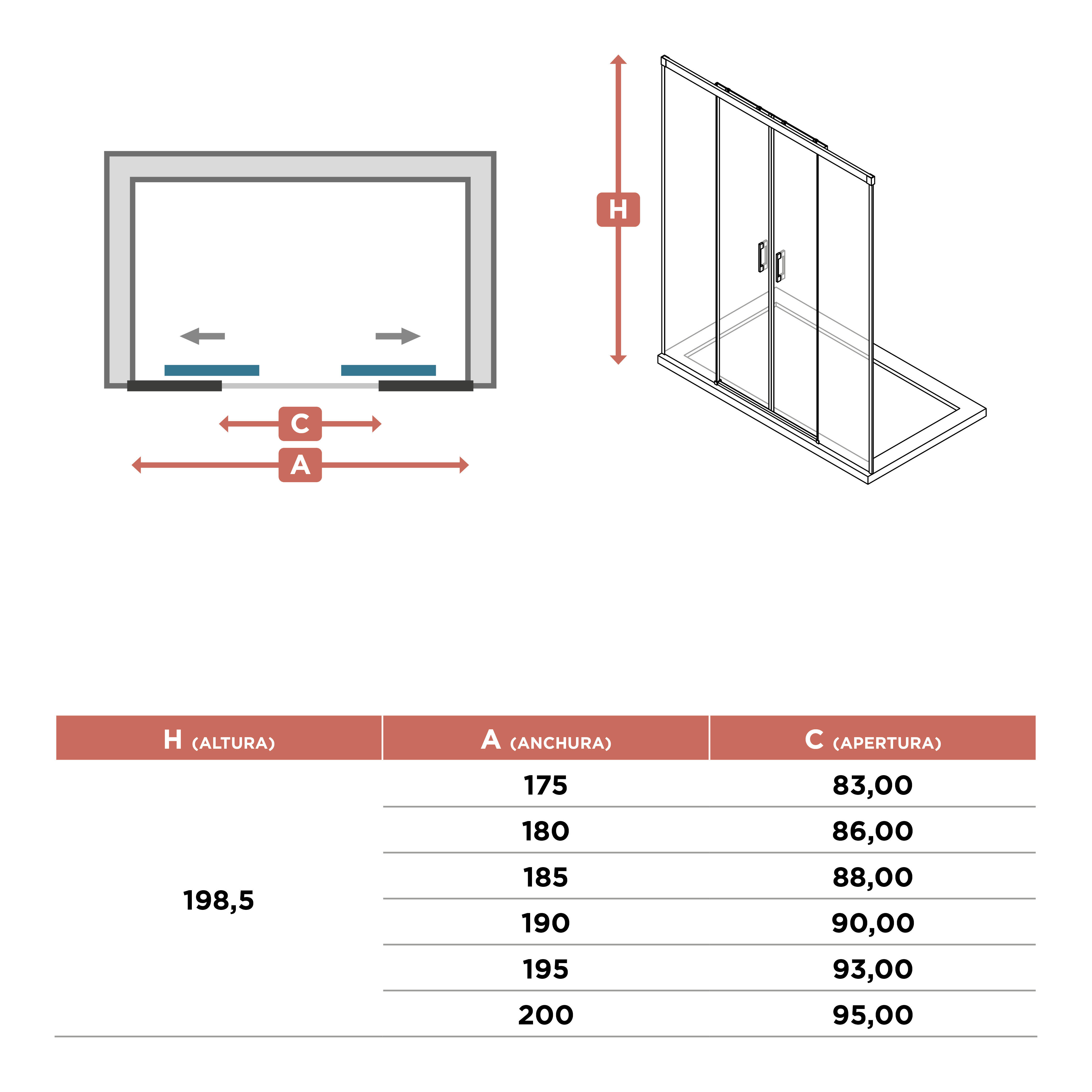 C

A

H

| H (ALTURA) | A (ANCHURA) | C (APERTURA) |
|---|---|---|
| 198,5 | 175 | 83,00 |
| | 180 | 86,00 |
| | 185 | 88,00 |
| | 190 | 90,00 |
| | 195 | 93,00 |
| | 200 | 95,00 |