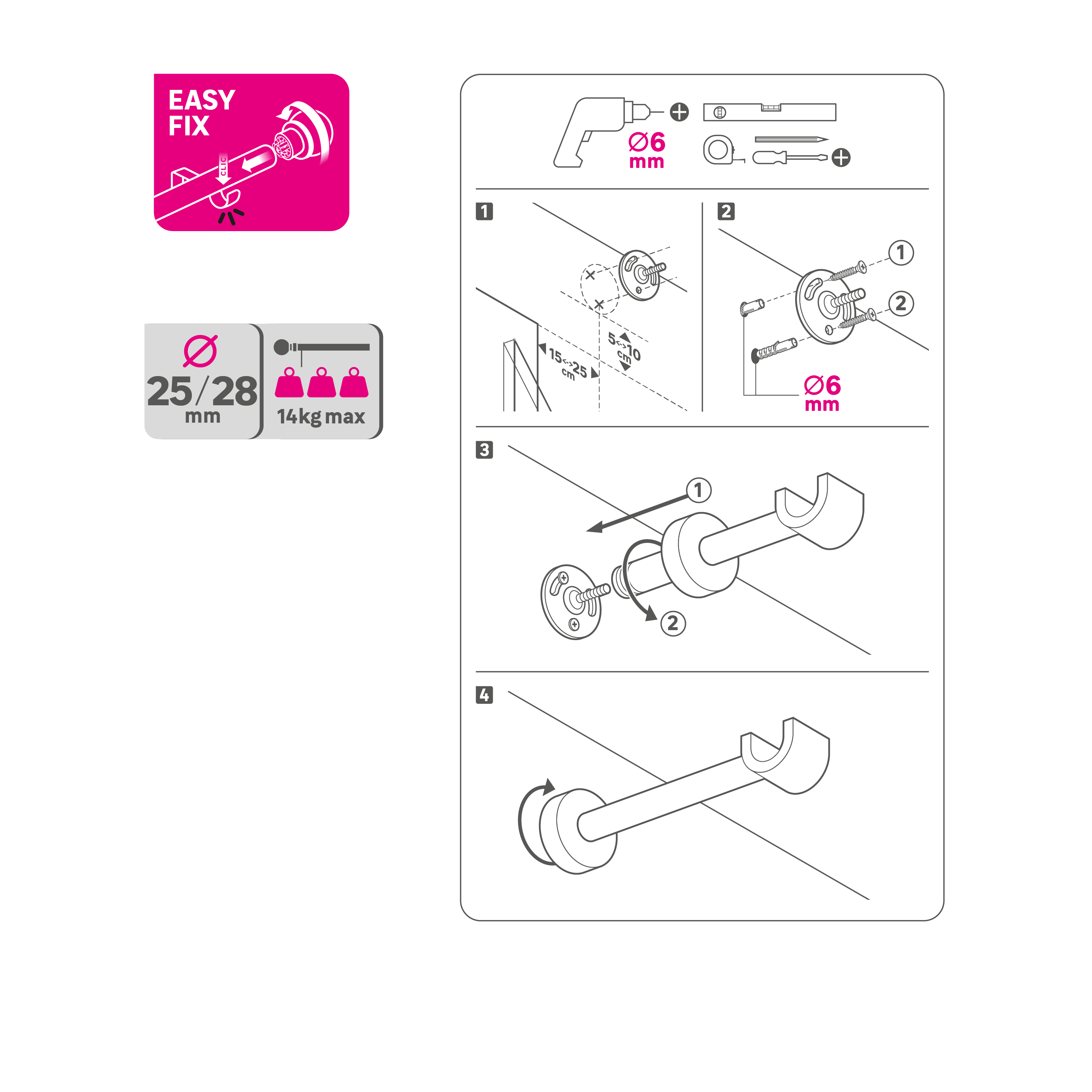 EASY FIX

CLIC

Ø

25/28
mm

14kg max

Ø6
mm

1

15<->25
cm

5<->10
cm

2

1

2

Ø6
mm

3

1

2

4