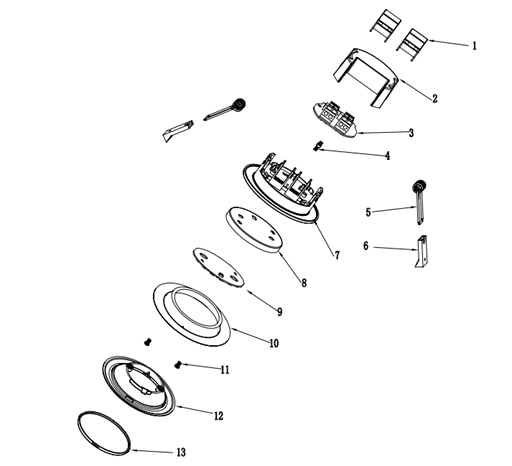 1
2
3
4
5
6
7
8
9
10
11
12
13