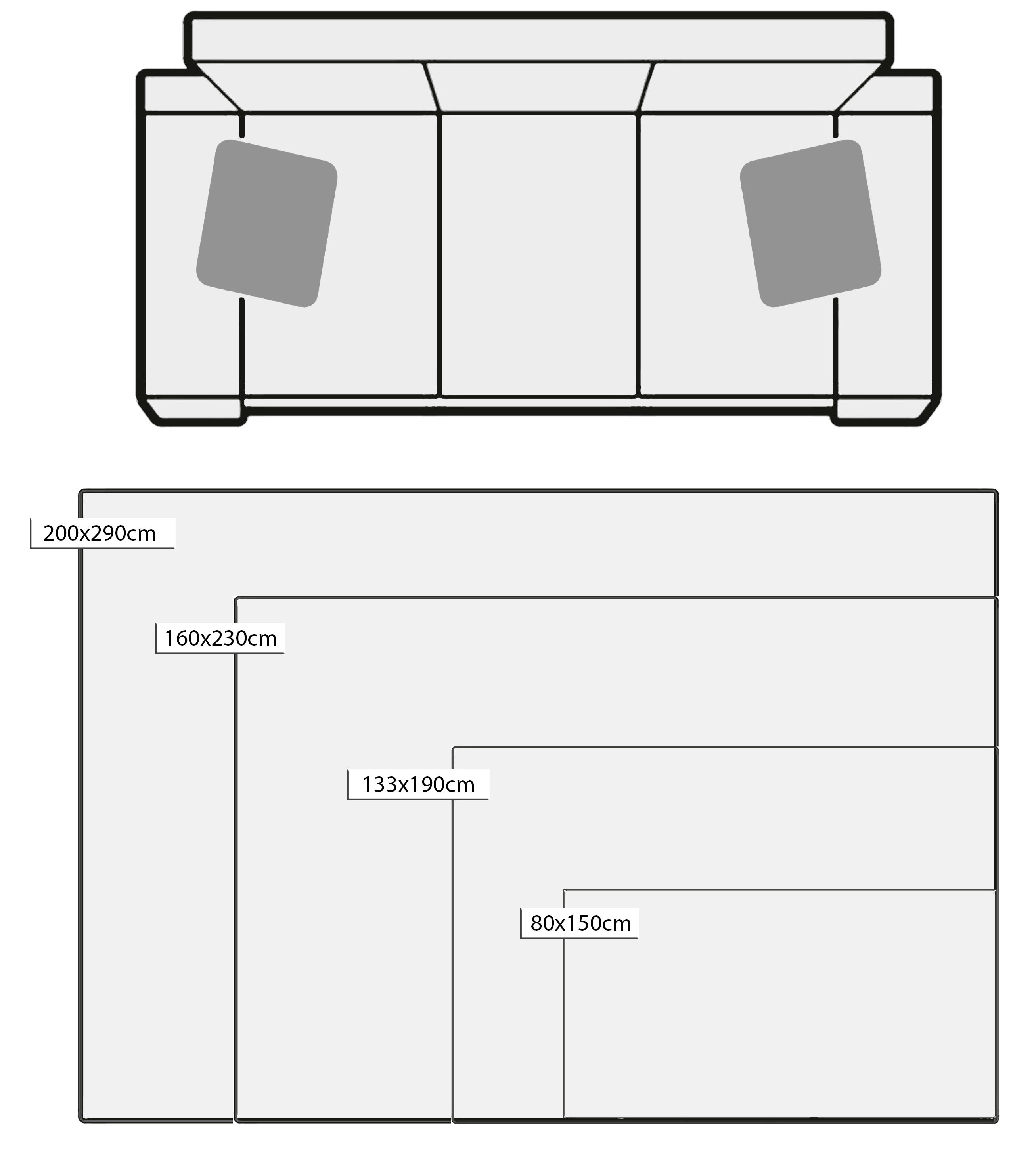 200x290cm

160x230cm

133x190cm

80x150cm