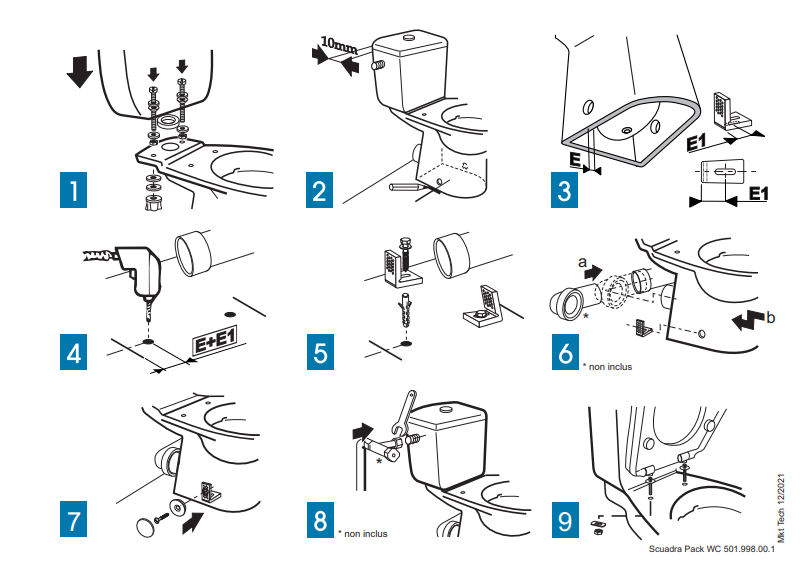 1

10mm

2

E

E1

E1

3

E+E1

4

5

a

b

*

6

* non inclus

7

*

8

* non inclus

9

Mkt Tech 12/2021

Scuadra Pack WC 501.998.00.1