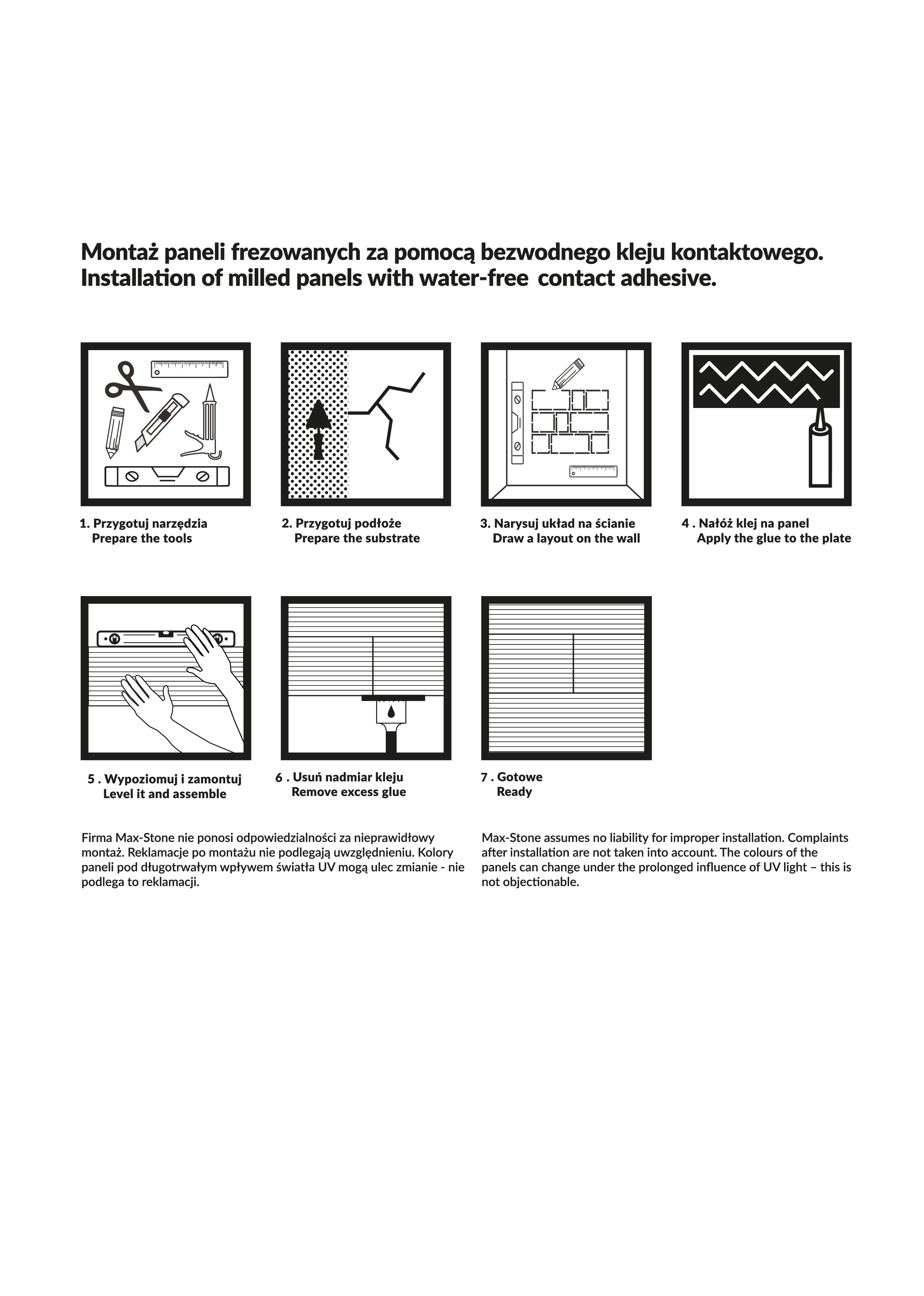 Montaż paneli frezowanych za pomocą bezwodnego kleju kontaktowego.
Installation of milled panels with water-free contact adhesive.

1. Przygotuj narzędzia
Prepare the tools

2. Przygotuj podłoże
Prepare the substrate

3. Narysuj układ na ścianie
Draw a layout on the wall

4 . Nałóż klej na panel
Apply the glue to the plate

5 . Wypoziomuj i zamontuj
Level it and assemble

6 . Usuń nadmiar kleju
Remove excess glue

7 . Gotowe
Ready

Firma Max-Stone nie ponosi odpowiedzialności za nieprawidłowy montaż. Reklamacje po montażu nie podlegają uwzględnieniu. Kolory paneli pod długotrwałym wpływem światła UV mogą ulec zmianie - nie podlega to reklamacji.

Max-Stone assumes no liability for improper installation. Complaints after installation are not taken into account. The colours of the panels can change under the prolonged influence of UV light – this is not objectionable.