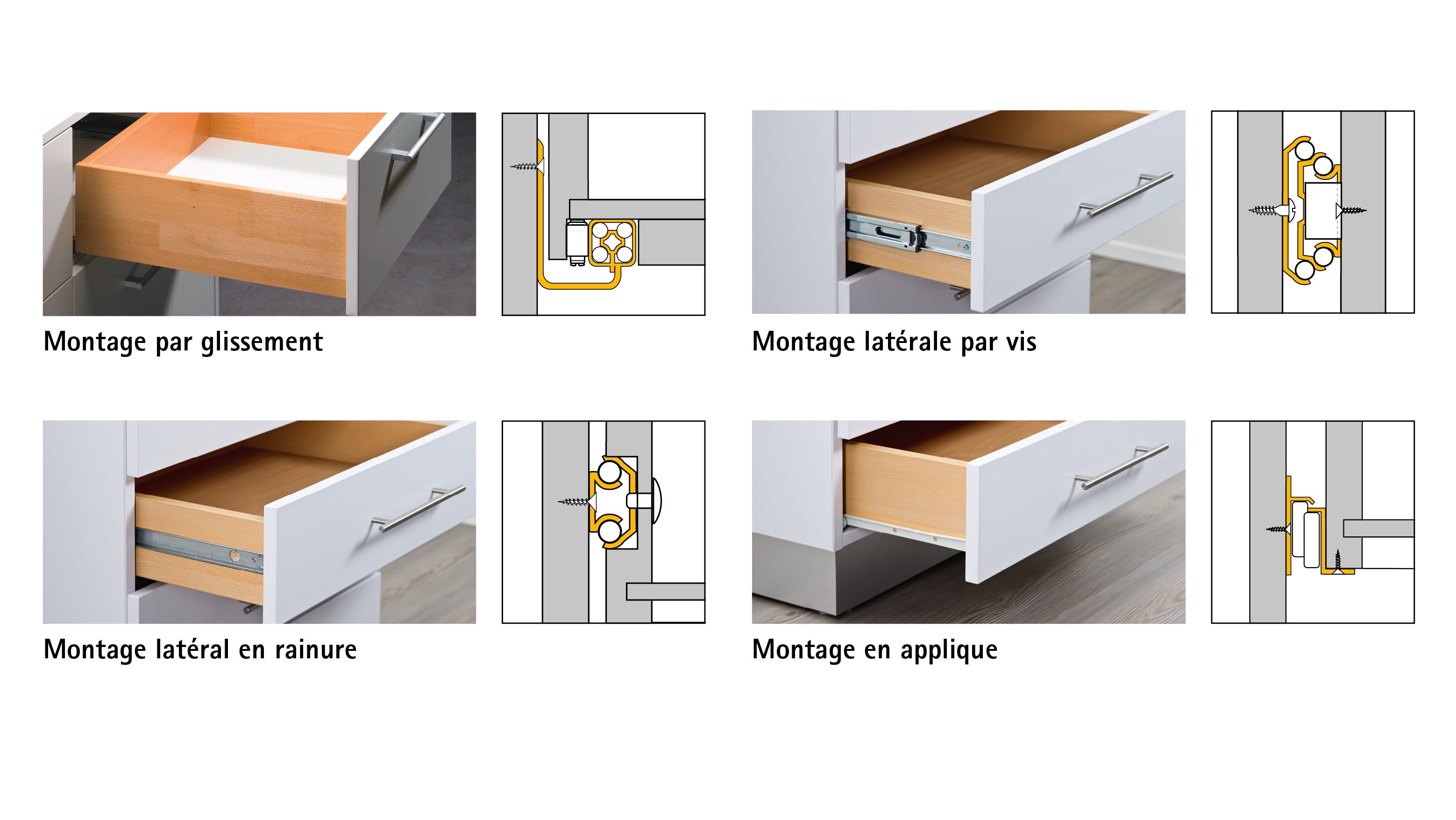 Montage par glissement

Montage latérale par vis

Montage latéral en rainure

Montage en applique