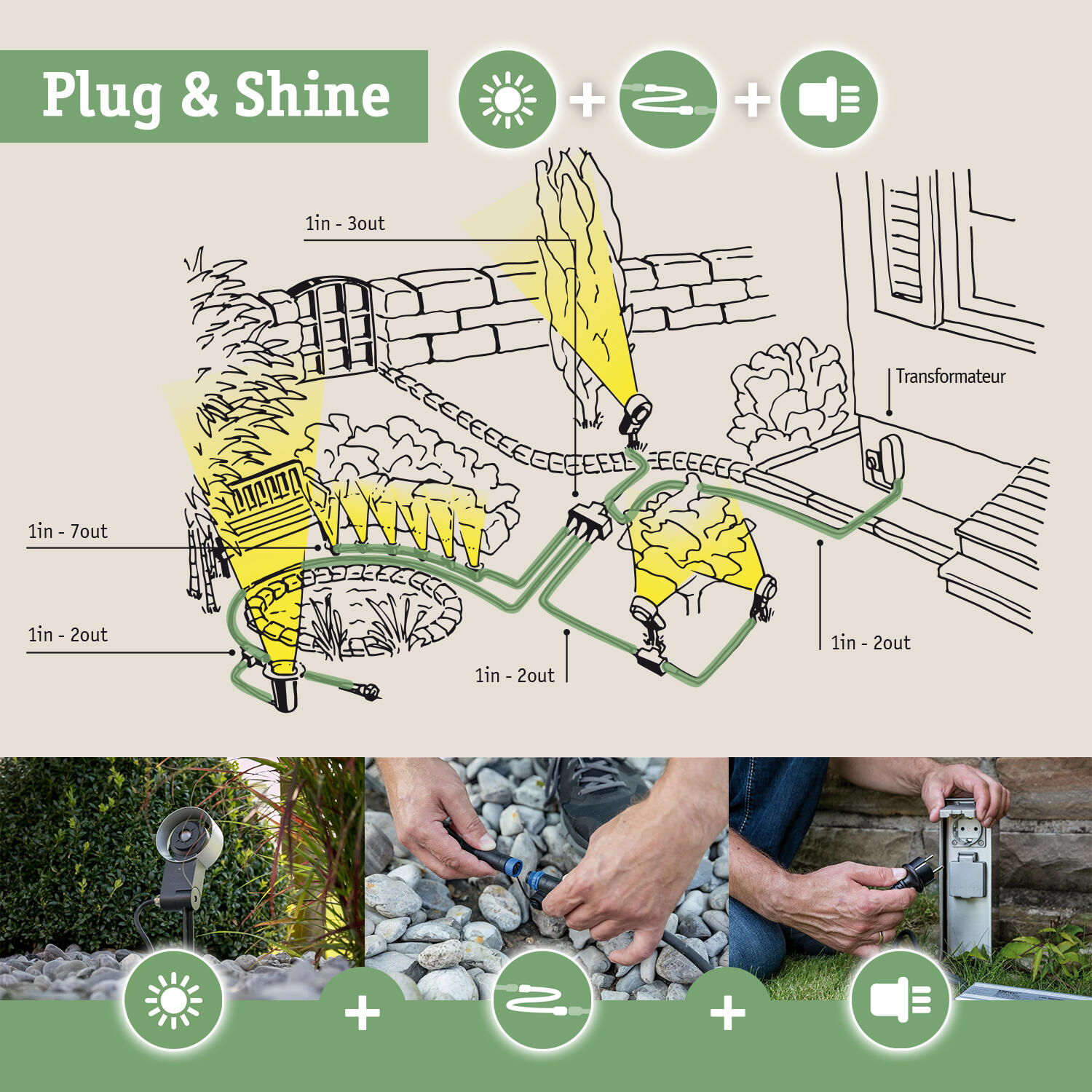 Plug & Shine

+ +

1in - 3out

Transformateur

1in - 7out

1in - 2out

1in - 2out

1in - 2out

+ +