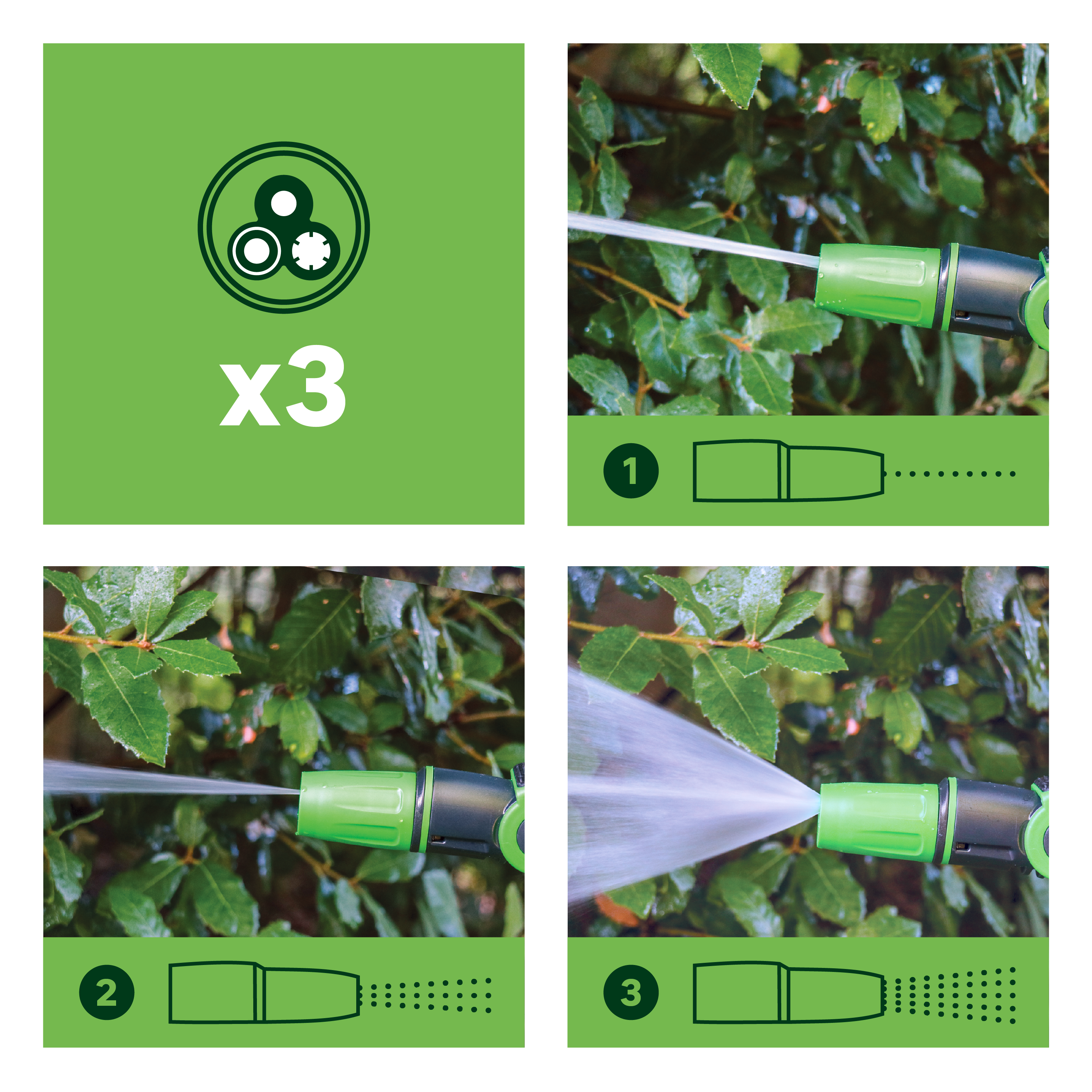 x3

1

2

3