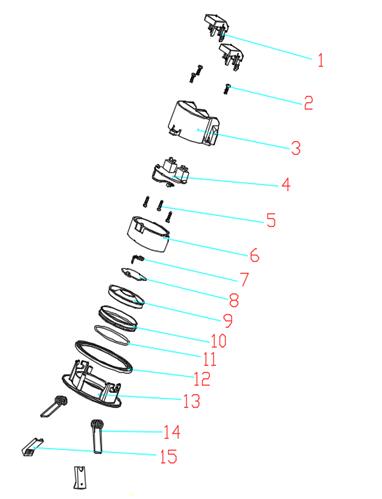 1
2
3
4
5
6
7
8
9
10
11
12
13
14
15