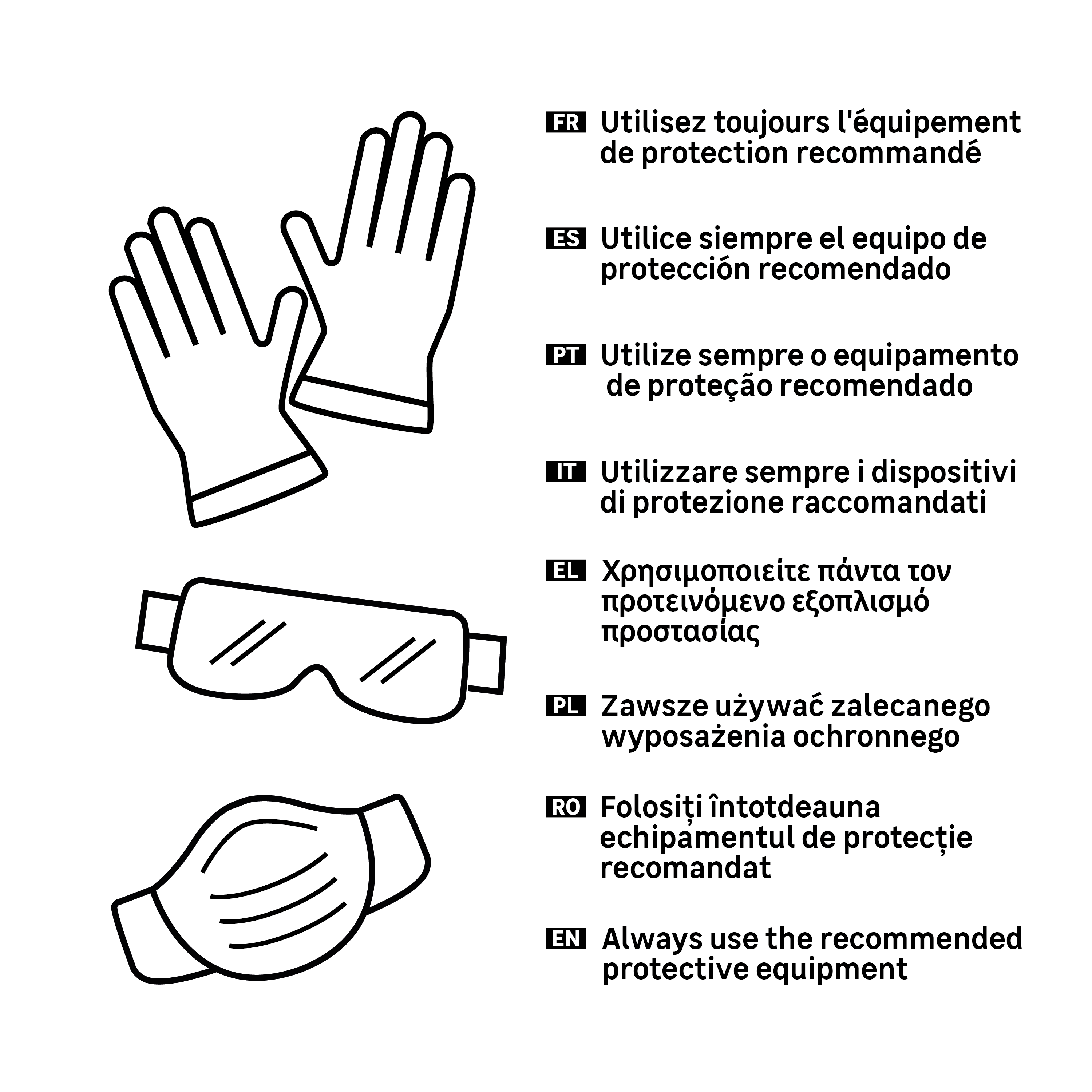 FR Utilisez toujours l'équipement de protection recommandé

ES Utilice siempre el equipo de protección recomendado

PT Utilize sempre o equipamento de proteção recomendado

IT Utilizzare sempre i dispositivi di protezione raccomandati

EL Χρησιμοποιείτε πάντα τον προτεινόμενο εξοπλισμό προστασίας

PL Zawsze używać zalecanego wyposażenia ochronnego

RO Folosiți întotdeauna echipamentul de protecție recomandat

EN Always use the recommended protective equipment