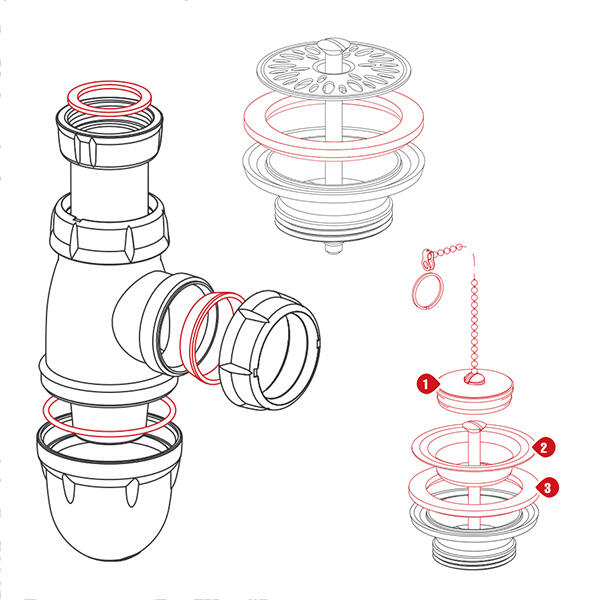 1

2

3