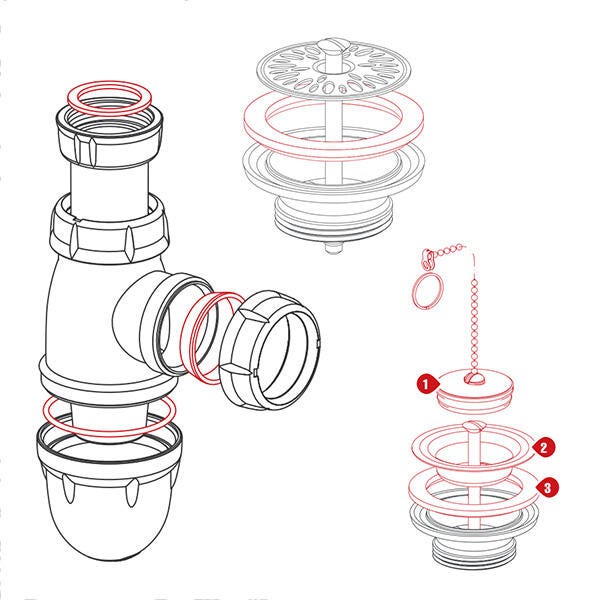 1
2
3