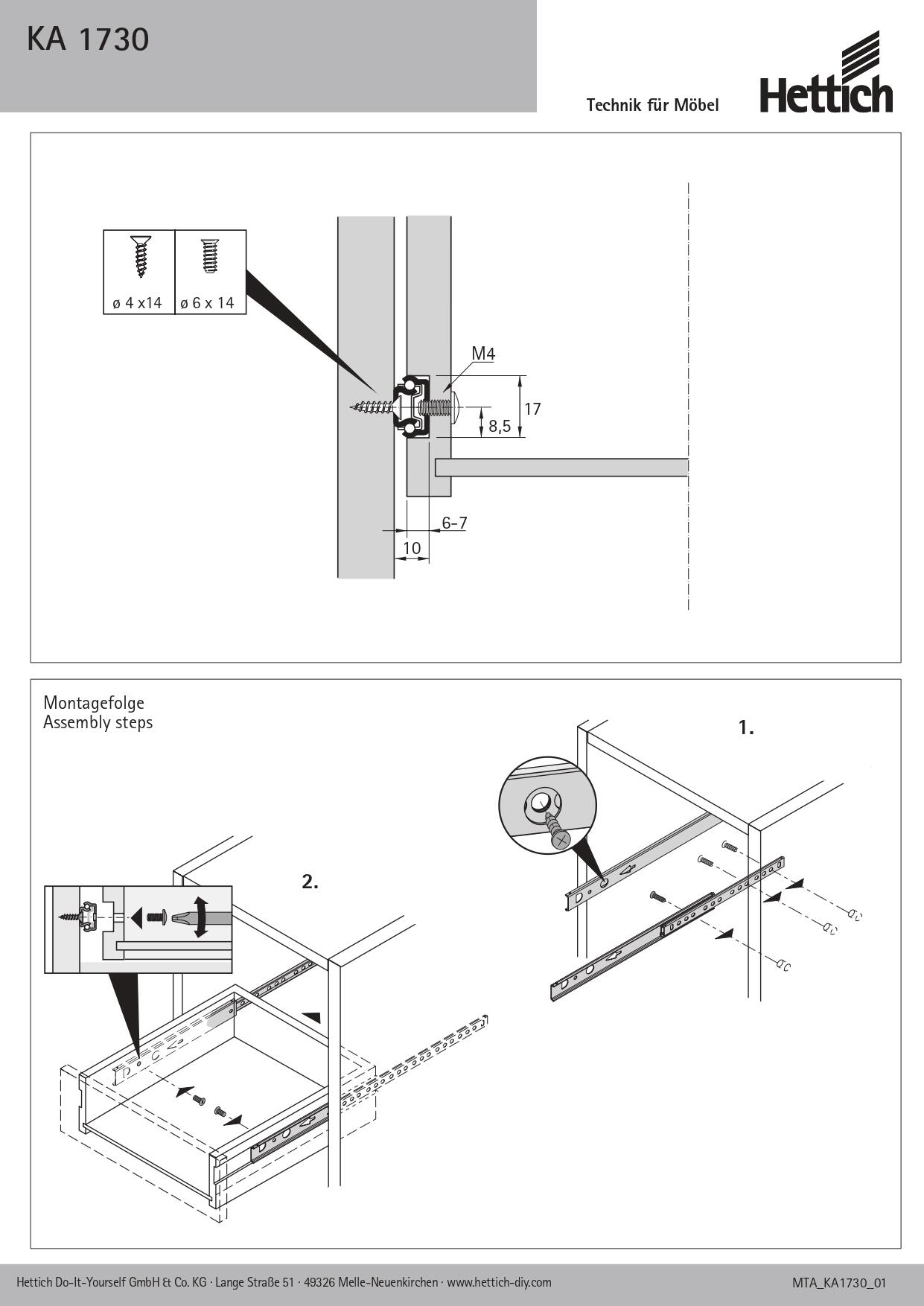 KA 1730

Technik für Möbel

Hettich

ø 4 x14

ø 6 x 14

M4

17

8,5

6-7

10

Montagefolge
Assembly steps

1.

2.

Hettich Do-It-Yourself GmbH & Co. KG · Lange Straße 51 · 49326 Melle-Neuenkirchen · www.hettich-diy.com

MTA_KA1730_01