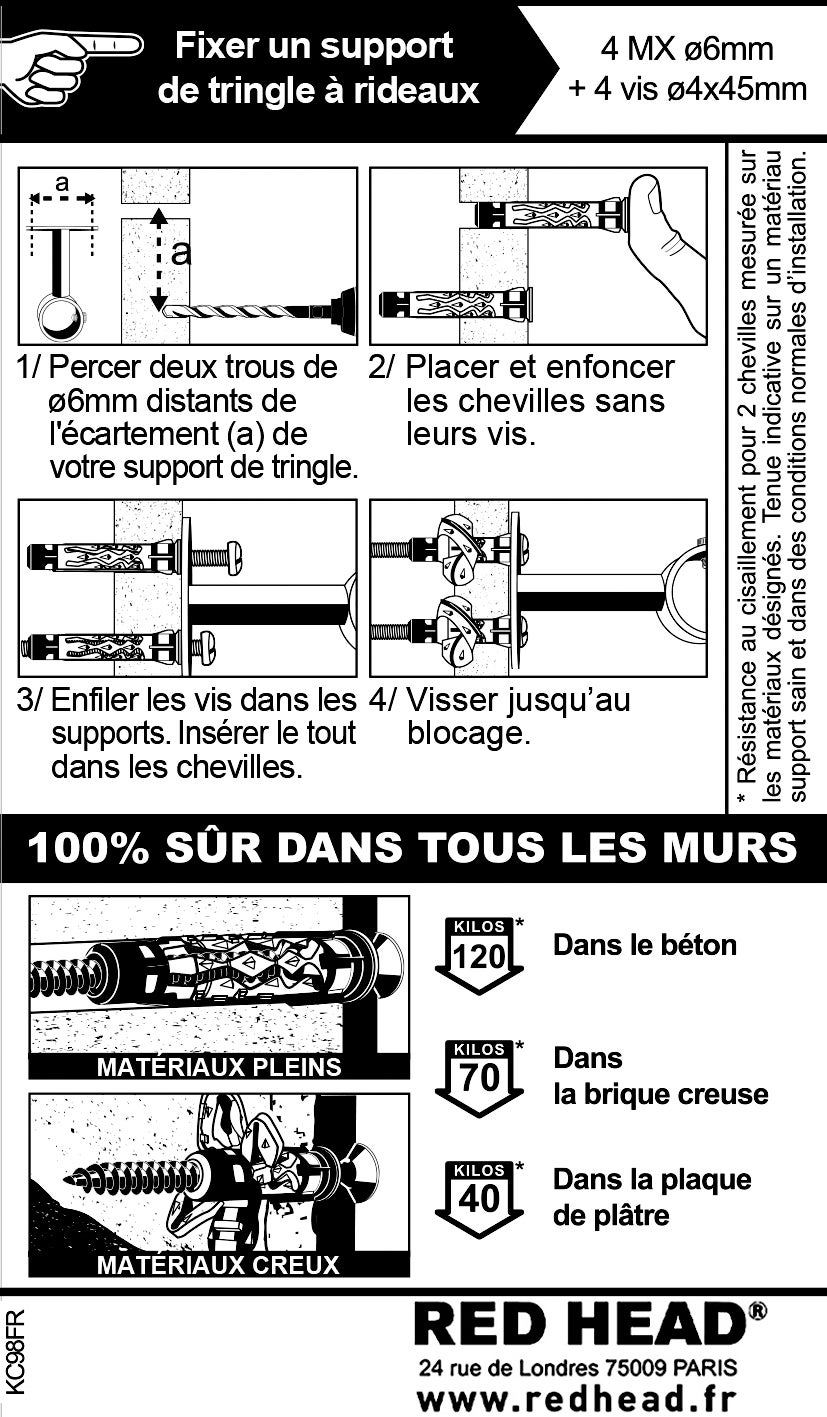 Fixer un support de tringle à rideaux

4 MX ø6mm
+ 4 vis ø4x45mm

a

a

1/ Percer deux trous de ø6mm distants de l'écartement (a) de votre support de tringle.

2/ Placer et enfoncer les chevilles sans leurs vis.

3/ Enfiler les vis dans les supports. Insérer le tout dans les chevilles.

4/ Visser jusqu'au blocage.

* Résistance au cisaillement pour 2 chevilles mesurée sur les matériaux désignés. Tenue indicative sur un matériau support sain et dans des conditions normales d'installation.

100% SÛR DANS TOUS LES MURS

MATÉRIAUX PLEINS

MATÉRIAUX CREUX

KILOS 120 *
Dans le béton

KILOS 70 *
Dans la brique creuse

KILOS 40 *
Dans la plaque de plâtre

KC98FR

RED HEAD®
24 rue de Londres 75009 PARIS
www.redhead.fr