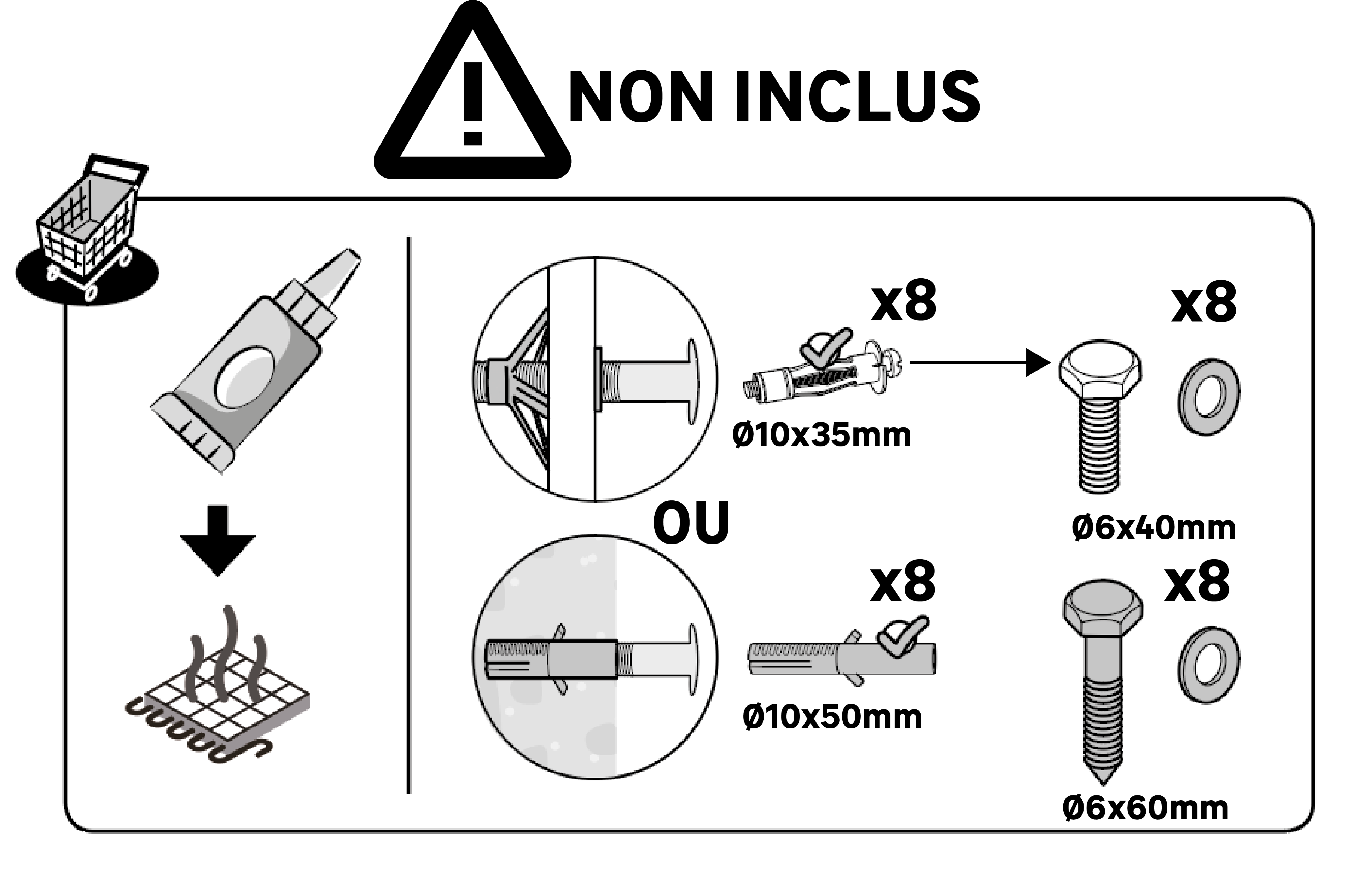 NON INCLUS

x8

Ø10x35mm

x8

Ø6x40mm

OU

x8

Ø10x50mm

x8

Ø6x60mm