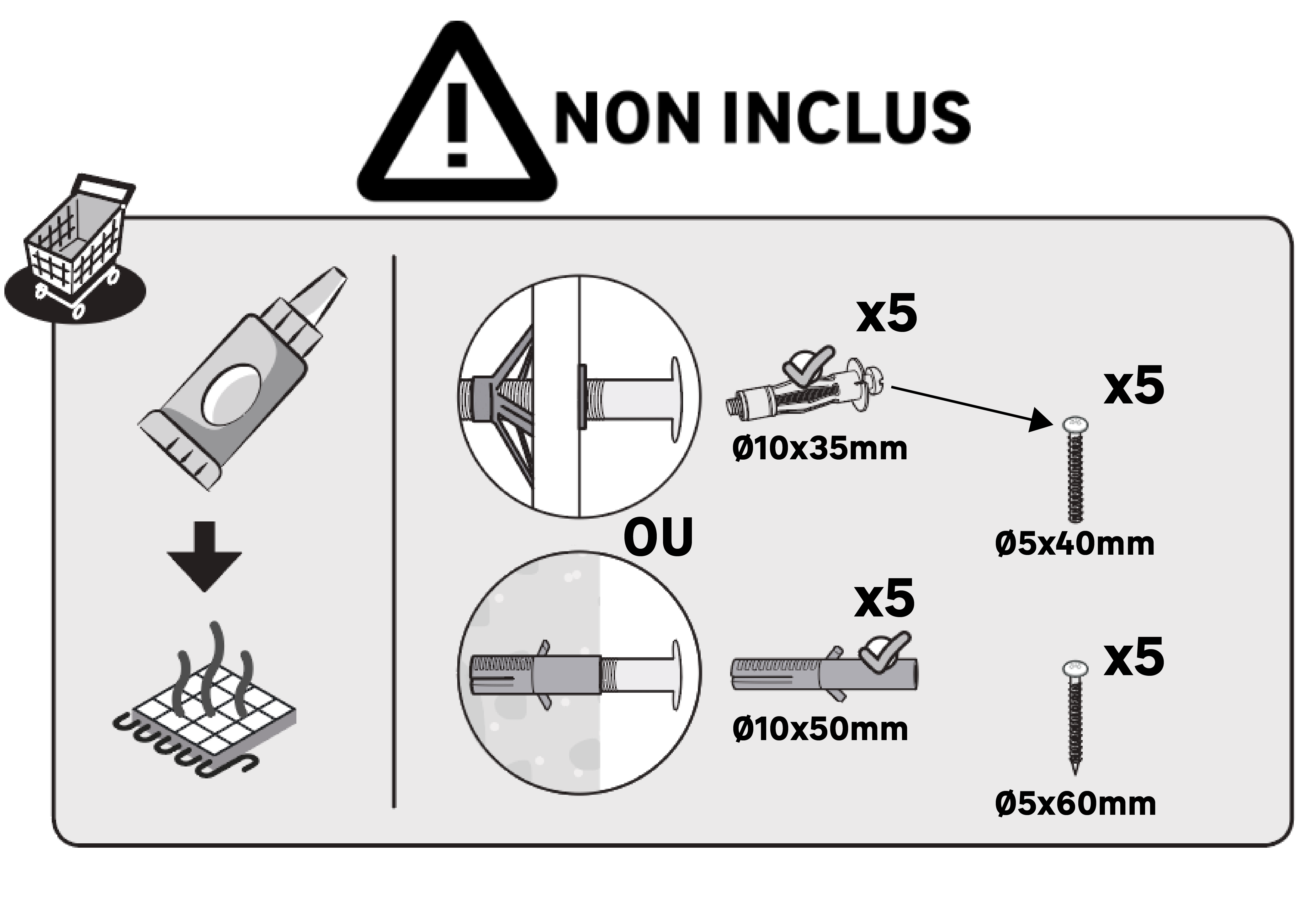 NON INCLUS

x5

Ø10x35mm

x5

Ø5x40mm

OU

x5

Ø10x50mm

x5

Ø5x60mm