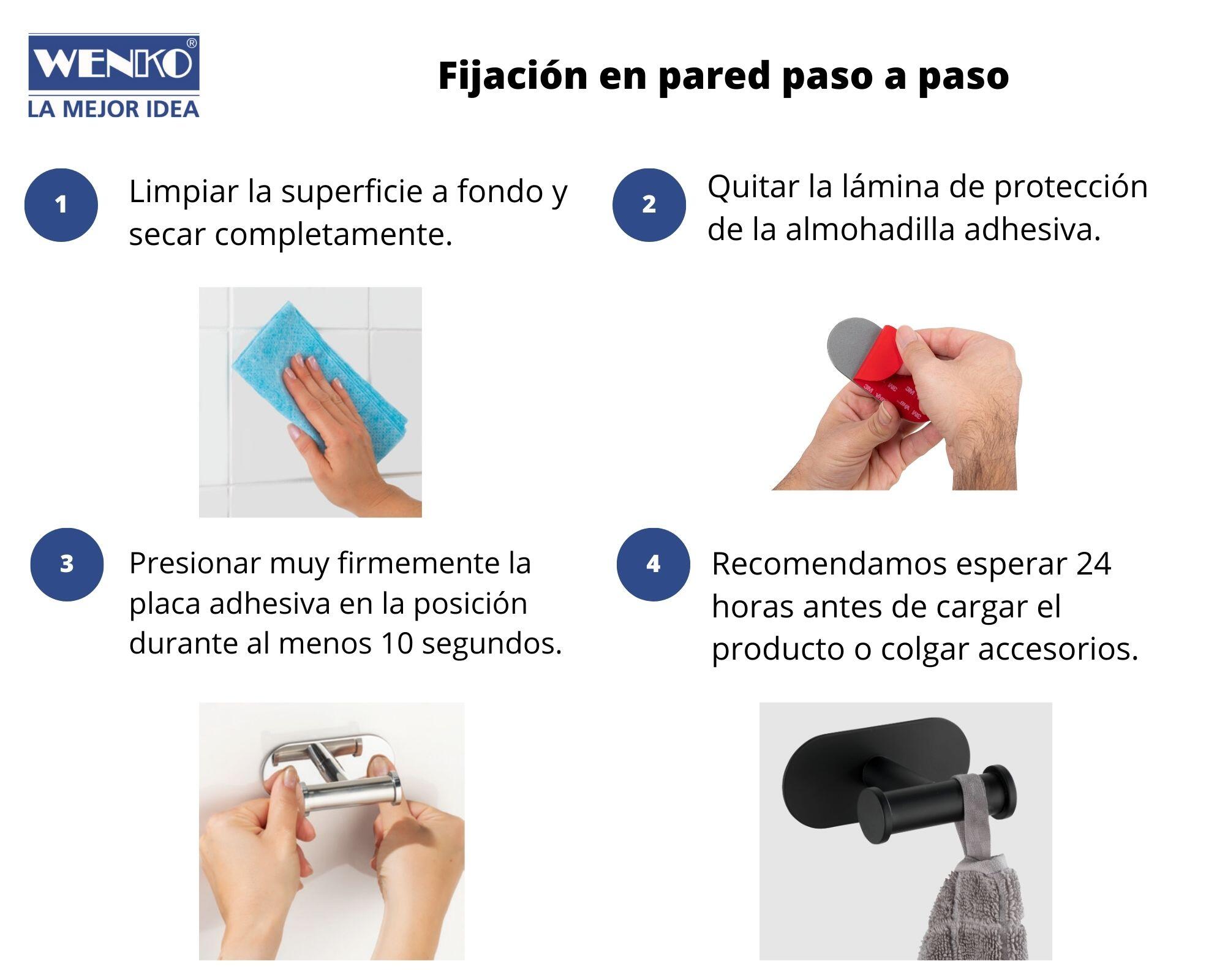 WENKO®
LA MEJOR IDEA

Fijación en pared paso a paso

1
Limpiar la superficie a fondo y secar completamente.

2
Quitar la lámina de protección de la almohadilla adhesiva.

3M 3M 3M

3
Presionar muy firmemente la placa adhesiva en la posición durante al menos 10 segundos.

4
Recomendamos esperar 24 horas antes de cargar el producto o colgar accesorios.