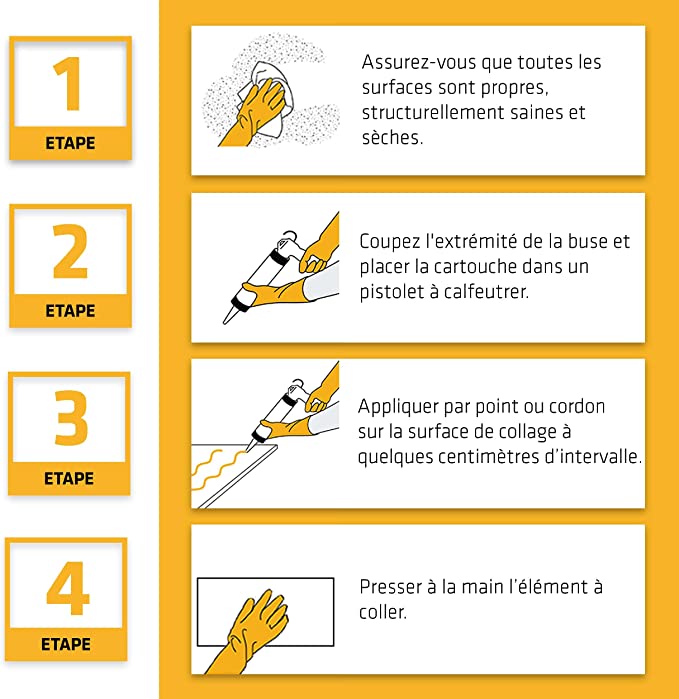 1
ETAPE

Assurez-vous que toutes les surfaces sont propres, structurellement saines et sèches.

2
ETAPE

Coupez l'extrémité de la buse et placer la cartouche dans un pistolet à calfeutrer.

3
ETAPE

Appliquer par point ou cordon sur la surface de collage à quelques centimètres d'intervalle.

4
ETAPE

Presser à la main l'élément à coller.