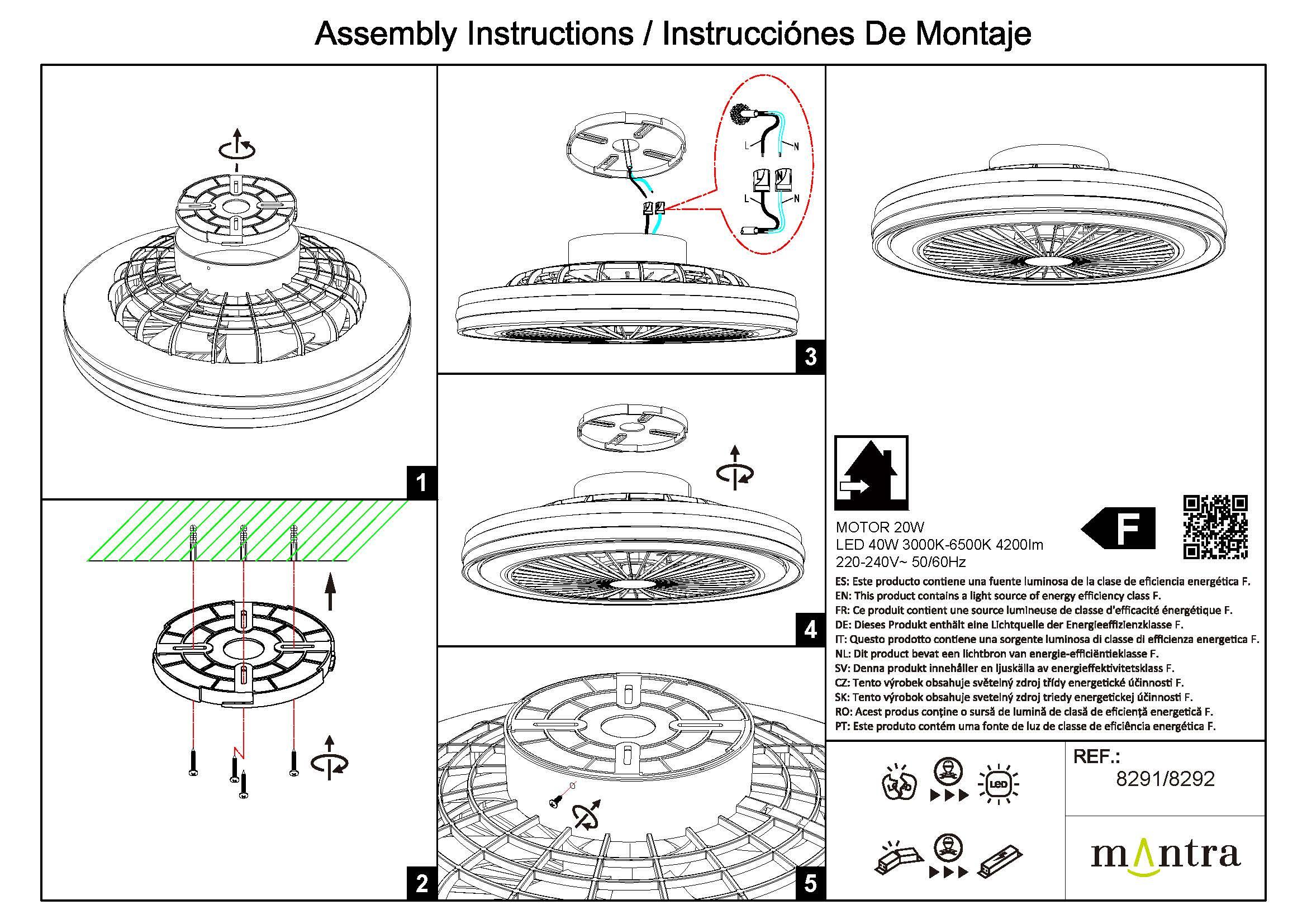 Assembly Instructions / Instrucciónes De Montaje

1

2

L
N
L
N

3

4

5

MOTOR 20W
LED 40W 3000K-6500K 4200lm
220-240V~ 50/60Hz

F

ES: Este producto contiene una fuente luminosa de la clase de eficiencia energética F.
EN: This product contains a light source of energy efficiency class F.
FR: Ce produit contient une source lumineuse de classe d'efficacité énergétique F.
DE: Dieses Produkt enthält eine Lichtquelle der Energieeffizienzklasse F.
IT: Questo prodotto contiene una sorgente luminosa di classe di efficienza energetica F.
NL: Dit product bevat een lichtbron van energie-efficiëntieklasse F.
SV: Denna produkt innehåller en ljuskälla av energieffektivitetsklass F.
CZ: Tento výrobek obsahuje světelný zdroj třídy energetické účinnosti F.
SK: Tento výrobok obsahuje svetelný zdroj triedy energetickej účinnosti F.
RO: Acest produs conține o sursă de lumină de clasă de eficiență energetică F.
PT: Este produto contém uma fonte de luz de classe de eficiência energética F.

LED

REF.:
8291/8292

mantra