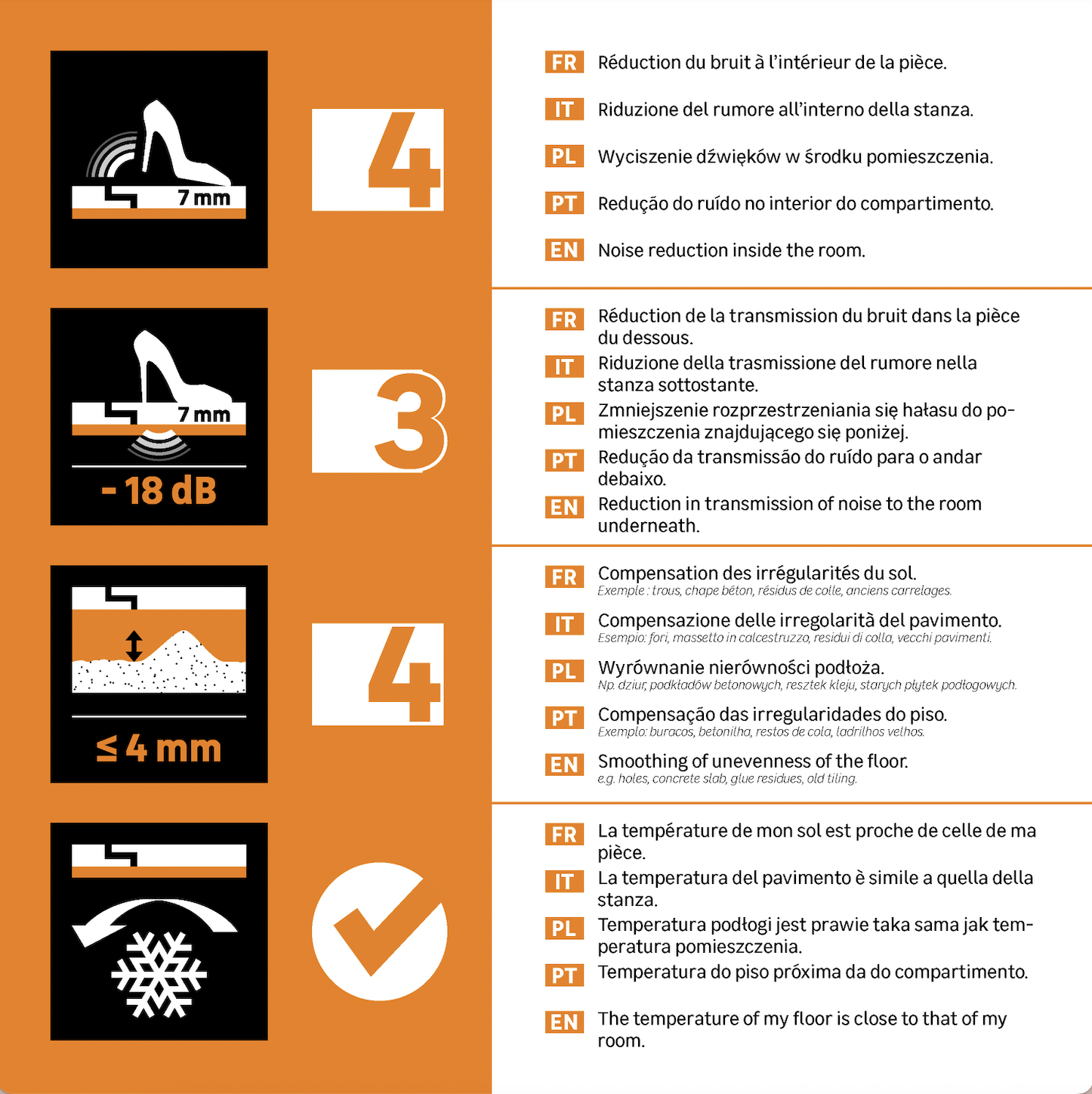 7 mm

4

FR Réduction du bruit à l'intérieur de la pièce.

IT Riduzione del rumore all'interno della stanza.

PL Wyciszenie dźwięków w środku pomieszczenia.

PT Redução do ruído no interior do compartimento.

EN Noise reduction inside the room.

7 mm

- 18 dB

3

FR Réduction de la transmission du bruit dans la pièce du dessous.

IT Riduzione della trasmissione del rumore nella stanza sottostante.

PL Zmniejszenie rozprzestrzeniania się hałasu do pomieszczenia znajdującego się poniżej.

PT Redução da transmissão do ruído para o andar debaixo.

EN Reduction in transmission of noise to the room underneath.

≤ 4 mm

4

FR Compensation des irrégularités du sol.
Exemple : trous, chape béton, résidus de colle, anciens carrelages.

IT Compensazione delle irregolarità del pavimento.
Esempio: fori, massetto in calcestruzzo, residui di colla, vecchi pavimenti.

PL Wyrównanie nierówności podłoża.
Np. dziur, podkładów betonowych, resztek kleju, starych płytek podłogowych.

PT Compensação das irregularidades do piso.
Exemplo: buracos, betonilha, restos de cola, ladrilhos velhos.

EN Smoothing of unevenness of the floor.
e.g. holes, concrete slab, glue residues, old tiling.

FR La température de mon sol est proche de celle de ma pièce.

IT La temperatura del pavimento è simile a quella della stanza.

PL Temperatura podłogi jest prawie taka sama jak temperatura pomieszczenia.

PT Temperatura do piso próxima da do compartimento.

EN The temperature of my floor is close to that of my room.