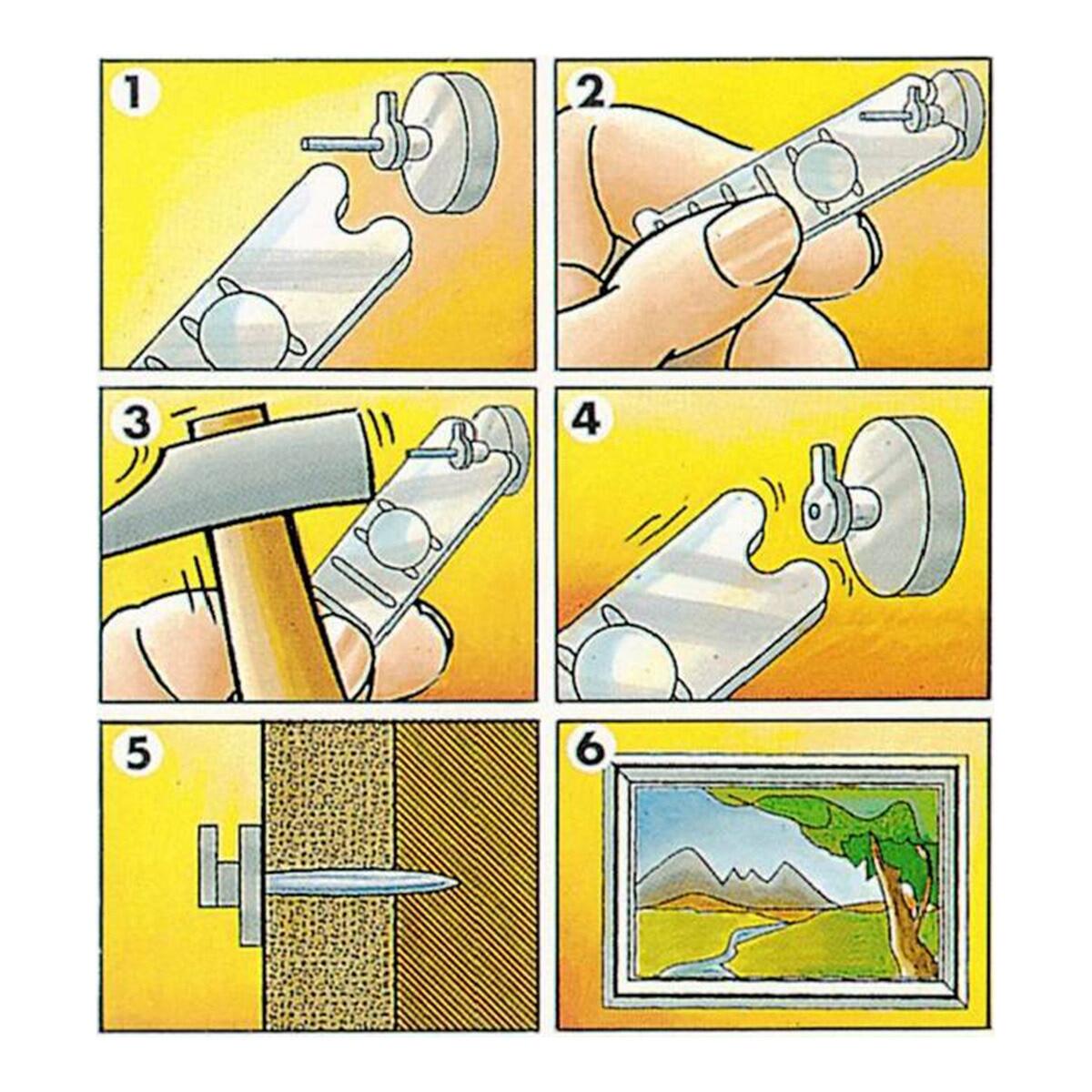 1

2

3

4

5

6