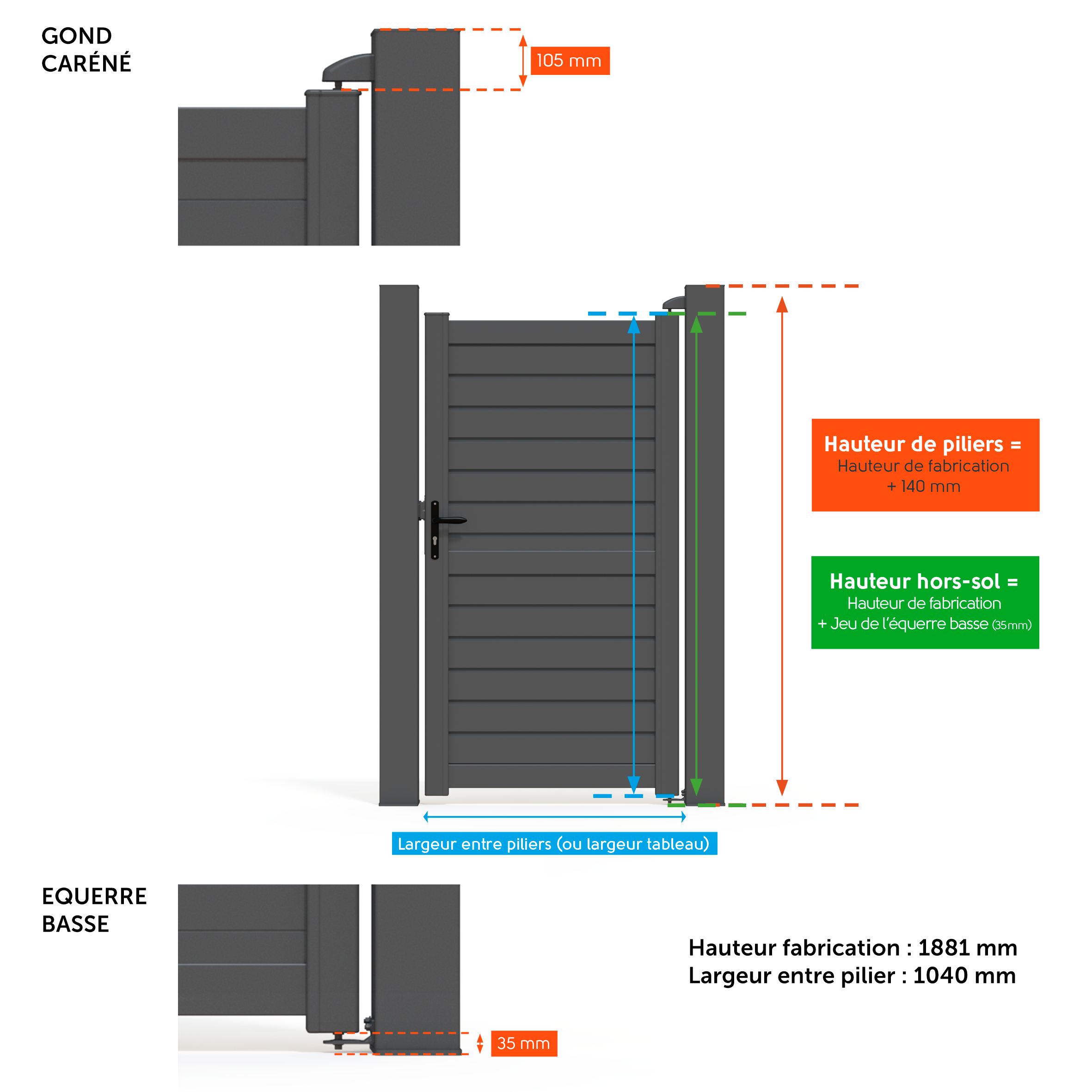 GOND CARÉNÉ

105 mm

Hauteur de piliers =
Hauteur de fabrication
+ 140 mm

Hauteur hors-sol =
Hauteur de fabrication
+ Jeu de l'équerre basse (35mm)

Largeur entre piliers (ou largeur tableau)

EQUERRE BASSE

35 mm

Hauteur fabrication : 1881 mm
Largeur entre pilier : 1040 mm