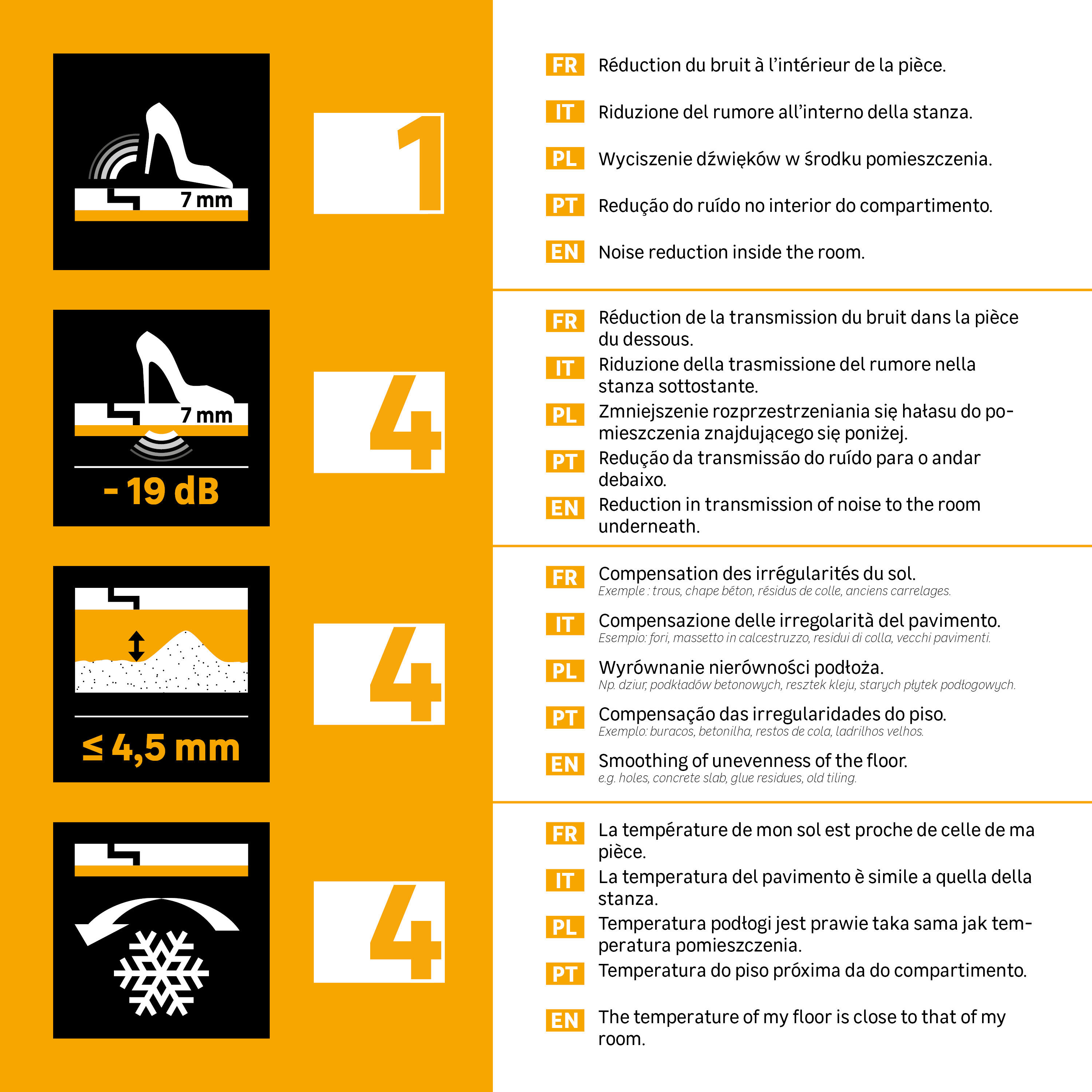 7 mm

1

FR Réduction du bruit à l'intérieur de la pièce.

IT Riduzione del rumore all'interno della stanza.

PL Wyciszenie dźwięków w środku pomieszczenia.

PT Redução do ruído no interior do compartimento.

EN Noise reduction inside the room.

7 mm

- 19 dB

4

FR Réduction de la transmission du bruit dans la pièce du dessous.

IT Riduzione della trasmissione del rumore nella stanza sottostante.

PL Zmniejszenie rozprzestrzeniania się hałasu do pomieszczenia znajdującego się poniżej.

PT Redução da transmissão do ruído para o andar debaixo.

EN Reduction in transmission of noise to the room underneath.

≤ 4,5 mm

4

FR Compensation des irrégularités du sol.
Exemple : trous, chape béton, résidus de colle, anciens carrelages.

IT Compensazione delle irregolarità del pavimento.
Esempio: fori, massetto in calcestruzzo, residui di colla, vecchi pavimenti.

PL Wyrównanie nierówności podłoża.
Np. dziur, podkładów betonowych, resztek kleju, starych płytek podłogowych.

PT Compensação das irregularidades do piso.
Exemplo: buracos, betonilha, restos de cola, ladrilhos velhos.

EN Smoothing of unevenness of the floor.
e.g. holes, concrete slab, glue residues, old tiling.

4

FR La température de mon sol est proche de celle de ma pièce.

IT La temperatura del pavimento è simile a quella della stanza.

PL Temperatura podłogi jest prawie taka sama jak temperatura pomieszczenia.

PT Temperatura do piso próxima da do compartimento.

EN The temperature of my floor is close to that of my room.