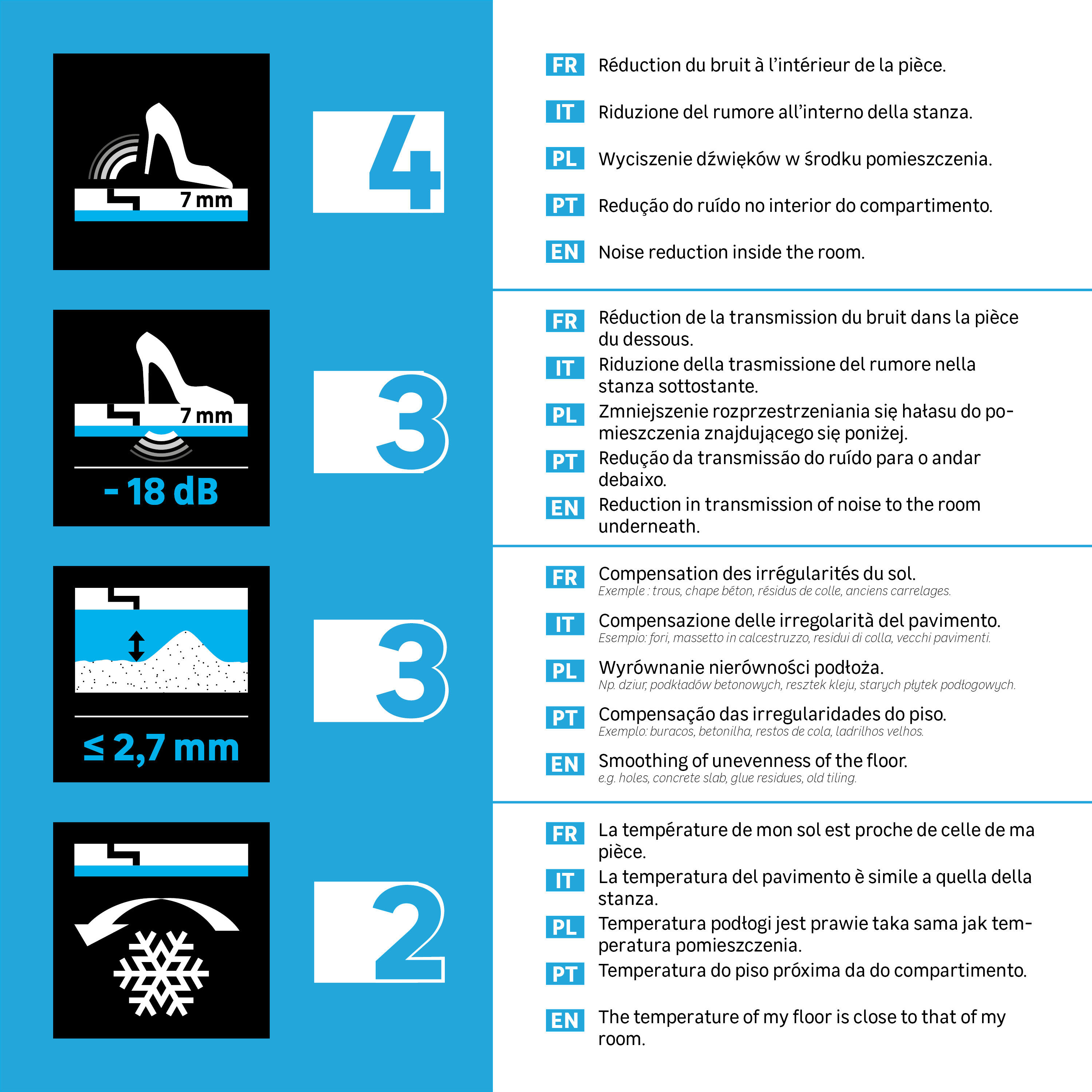 7 mm

4

FR Réduction du bruit à l'intérieur de la pièce.

IT Riduzione del rumore all'interno della stanza.

PL Wyciszenie dźwięków w środku pomieszczenia.

PT Redução do ruído no interior do compartimento.

EN Noise reduction inside the room.

7 mm

- 18 dB

3

FR Réduction de la transmission du bruit dans la pièce du dessous.

IT Riduzione della trasmissione del rumore nella stanza sottostante.

PL Zmniejszenie rozprzestrzeniania się hałasu do pomieszczenia znajdującego się poniżej.

PT Redução da transmissão do ruído para o andar debaixo.

EN Reduction in transmission of noise to the room underneath.

≤ 2,7 mm

3

FR Compensation des irrégularités du sol.
Exemple : trous, chape béton, résidus de colle, anciens carrelages.

IT Compensazione delle irregolarità del pavimento.
Esempio: fori, massetto in calcestruzzo, residui di colla, vecchi pavimenti.

PL Wyrównanie nierówności podłoża.
Np. dziur, podkładów betonowych, resztek kleju, starych płytek podłogowych.

PT Compensação das irregularidades do piso.
Exemplo: buracos, betonilha, restos de cola, ladrilhos velhos.

EN Smoothing of unevenness of the floor.
e.g. holes, concrete slab, glue residues, old tiling.

2

FR La température de mon sol est proche de celle de ma pièce.

IT La temperatura del pavimento è simile a quella della stanza.

PL Temperatura podłogi jest prawie taka sama jak temperatura pomieszczenia.

PT Temperatura do piso próxima da do compartimento.

EN The temperature of my floor is close to that of my room.