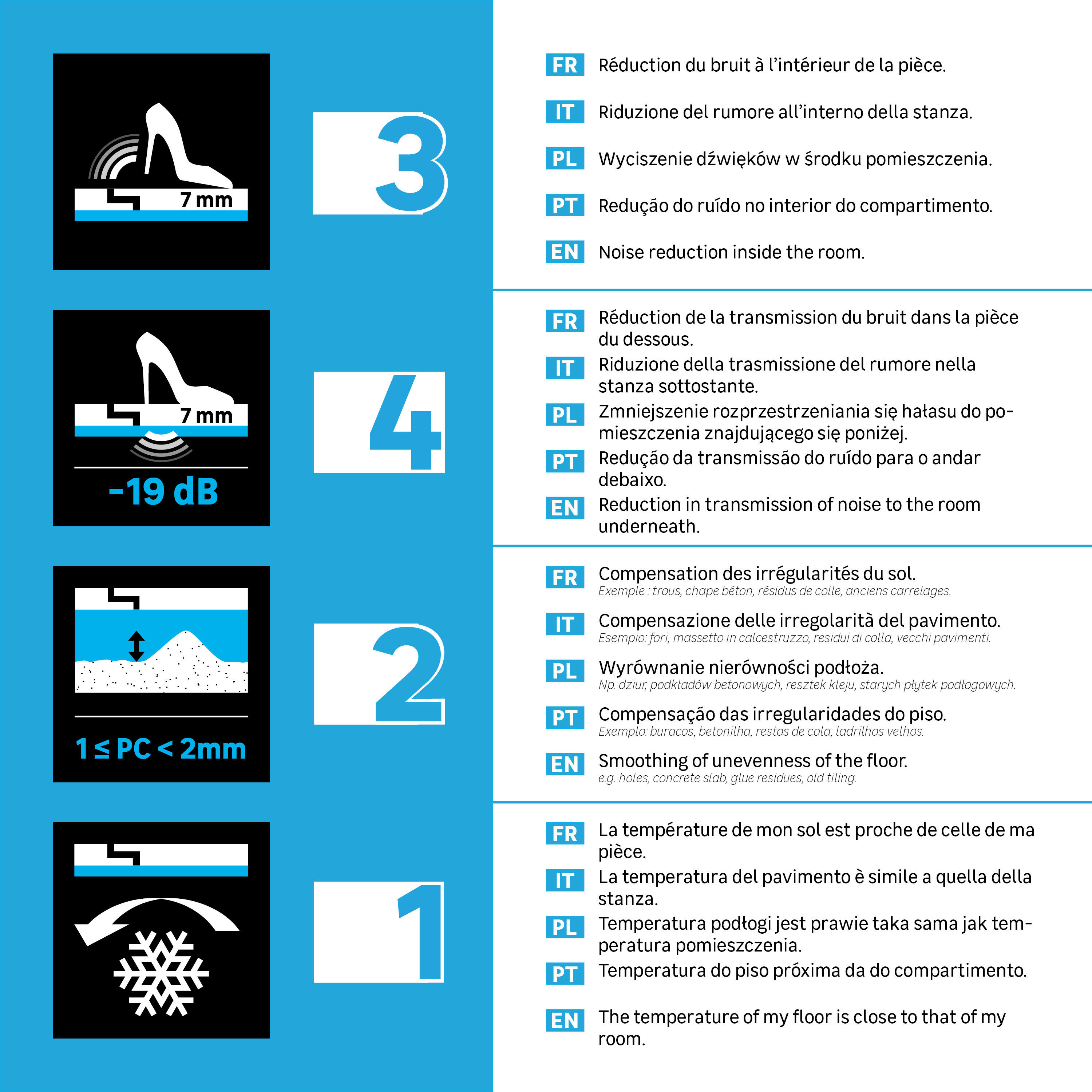 7 mm

3

FR Réduction du bruit à l'intérieur de la pièce.

IT Riduzione del rumore all'interno della stanza.

PL Wyciszenie dźwięków w środku pomieszczenia.

PT Redução do ruído no interior do compartimento.

EN Noise reduction inside the room.

7 mm

-19 dB

4

FR Réduction de la transmission du bruit dans la pièce du dessous.

IT Riduzione della trasmissione del rumore nella stanza sottostante.

PL Zmniejszenie rozprzestrzeniania się hałasu do pomieszczenia znajdującego się poniżej.

PT Redução da transmissão do ruído para o andar debaixo.

EN Reduction in transmission of noise to the room underneath.

$1 \leq PC < 2mm$

2

FR Compensation des irrégularités du sol.
Exemple : trous, chape béton, résidus de colle, anciens carrelages.

IT Compensazione delle irregolarità del pavimento.
Esempio: fori, massetto in calcestruzzo, residui di colla, vecchi pavimenti.

PL Wyrównanie nierówności podłoża.
Np. dziur, podkładów betonowych, resztek kleju, starych płytek podłogowych.

PT Compensação das irregularidades do piso.
Exemplo: buracos, betonilha, restos de cola, ladrilhos velhos.

EN Smoothing of unevenness of the floor.
e.g. holes, concrete slab, glue residues, old tiling.

1

FR La température de mon sol est proche de celle de ma pièce.

IT La temperatura del pavimento è simile a quella della stanza.

PL Temperatura podłogi jest prawie taka sama jak temperatura pomieszczenia.

PT Temperatura do piso próxima da do compartimento.

EN The temperature of my floor is close to that of my room.