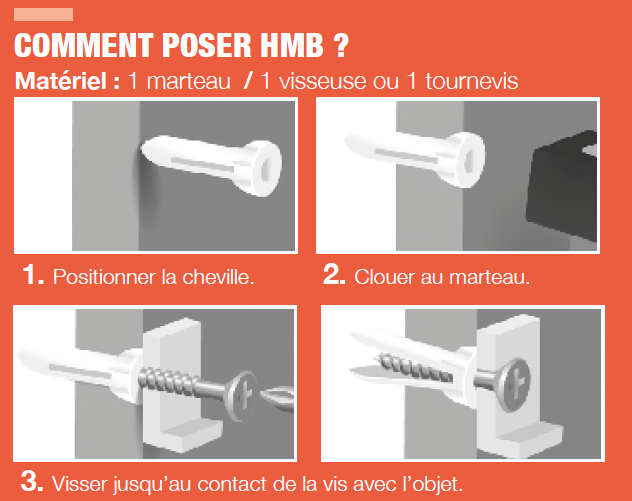 COMMENT POSER HMB ?

Matériel : 1 marteau / 1 visseuse ou 1 tournevis

1. Positionner la cheville.

2. Clouer au marteau.

3. Visser jusqu'au contact de la vis avec l'objet.