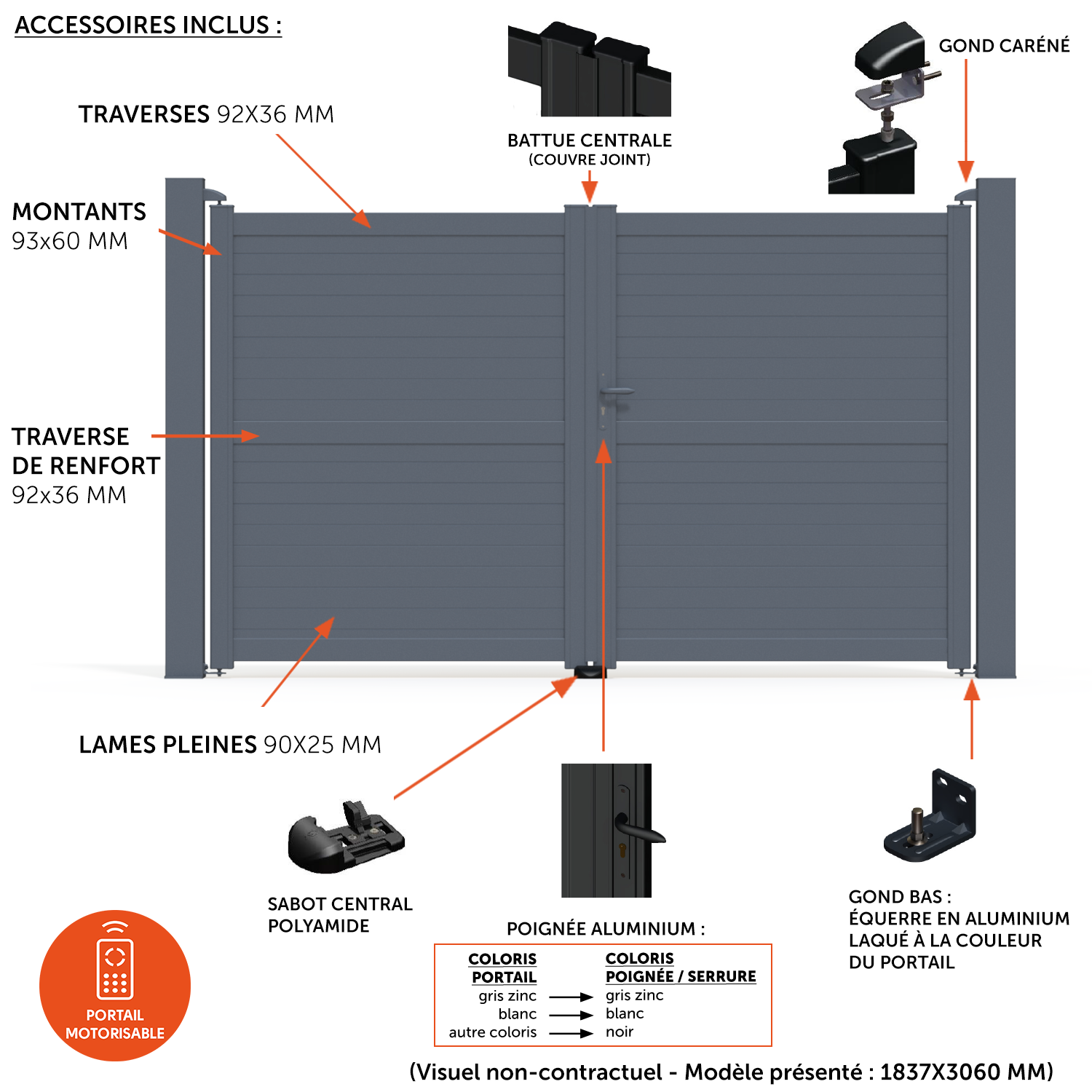 ACCESSOIRES INCLUS :

TRAVERSES 92X36 MM

BATTUE CENTRALE
(COUVRE JOINT)

GOND CARÉNÉ

MONTANTS
93x60 MM

TRAVERSE
DE RENFORT
92x36 MM

LAMES PLEINES 90X25 MM

SABOT CENTRAL
POLYAMIDE

POIGNÉE ALUMINIUM :

| COLORIS PORTAIL | | COLORIS POIGNÉE / SERRURE |
|---|---|---|
| gris zinc | → | gris zinc |
| blanc | → | blanc |
| autre coloris | → | noir |

GOND BAS :
ÉQUERRE EN ALUMINIUM
LAQUÉ À LA COULEUR
DU PORTAIL

PORTAIL
MOTORISABLE

(Visuel non-contractuel - Modèle présenté : 1837X3060 MM)