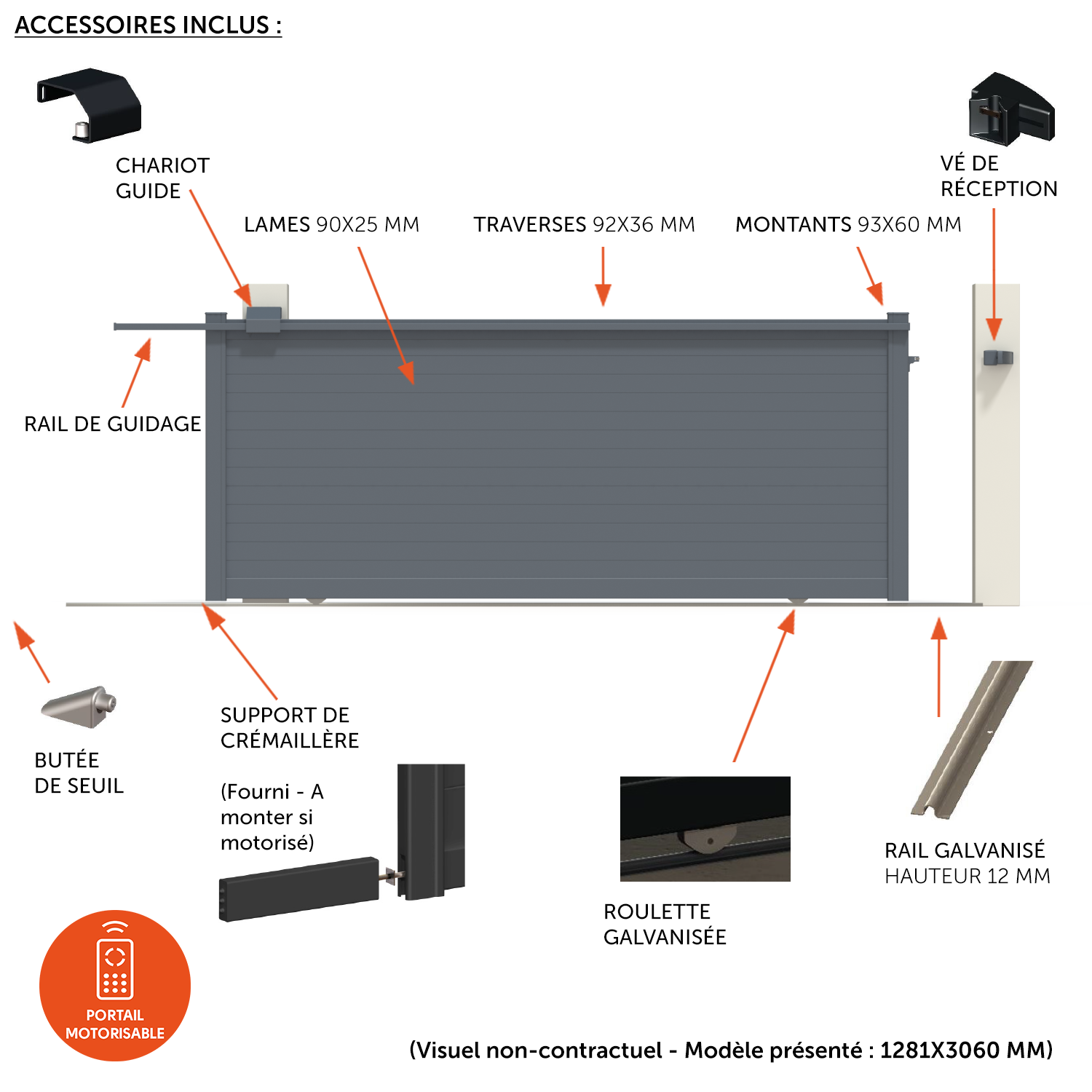 ACCESSOIRES INCLUS :

CHARIOT GUIDE

VÉ DE RÉCEPTION

LAMES 90X25 MM

TRAVERSES 92X36 MM

MONTANTS 93X60 MM

RAIL DE GUIDAGE

BUTÉE DE SEUIL

SUPPORT DE CRÉMAILLÈRE

(Fourni - A monter si motorisé)

ROULETTE GALVANISÉE

RAIL GALVANISÉ HAUTEUR 12 MM

PORTAIL MOTORISABLE

(Visuel non-contractuel - Modèle présenté : 1281X3060 MM)