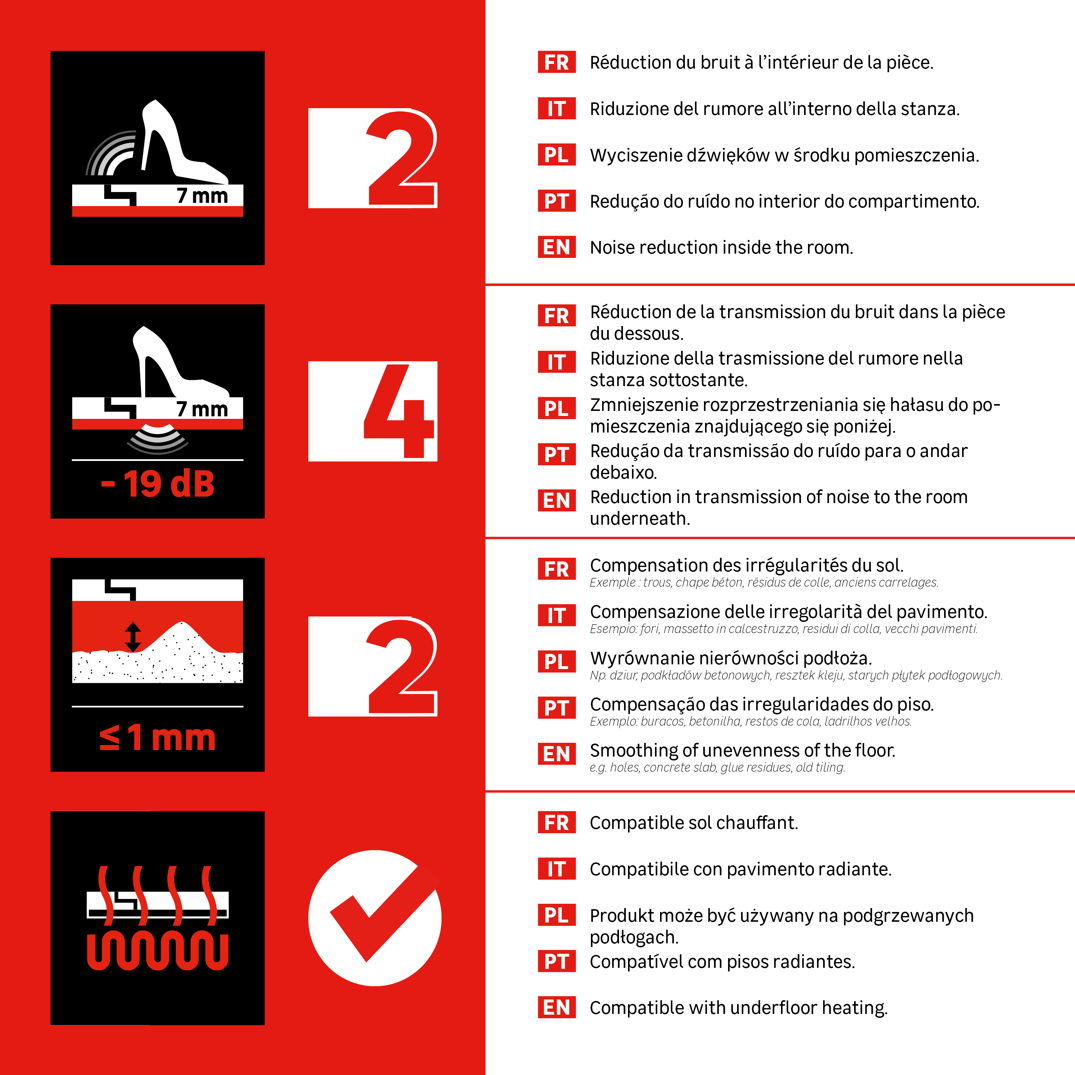 7 mm

2

FR Réduction du bruit à l'intérieur de la pièce.

IT Riduzione del rumore all'interno della stanza.

PL Wyciszenie dźwięków w środku pomieszczenia.

PT Redução do ruído no interior do compartimento.

EN Noise reduction inside the room.

7 mm

- 19 dB

4

FR Réduction de la transmission du bruit dans la pièce du dessous.

IT Riduzione della trasmissione del rumore nella stanza sottostante.

PL Zmniejszenie rozprzestrzeniania się hałasu do pomieszczenia znajdującego się poniżej.

PT Redução da transmissão do ruído para o andar debaixo.

EN Reduction in transmission of noise to the room underneath.

≤ 1 mm

2

FR Compensation des irrégularités du sol.
Exemple : trous, chape béton, résidus de colle, anciens carrelages.

IT Compensazione delle irregolarità del pavimento.
Esempio: fori, massetto in calcestruzzo, residui di colla, vecchi pavimenti.

PL Wyrównanie nierówności podłoża.
Np. dziur, podkładów betonowych, resztek kleju, starych płytek podłogowych.

PT Compensação das irregularidades do piso.
Exemplo: buracos, betonilha, restos de cola, ladrilhos velhos.

EN Smoothing of unevenness of the floor.
e.g. holes, concrete slab, glue residues, old tiling.

FR Compatible sol chauffant.

IT Compatibile con pavimento radiante.

PL Produkt może być używany na podgrzewanych podłogach.

PT Compatível com pisos radiantes.

EN Compatible with underfloor heating.