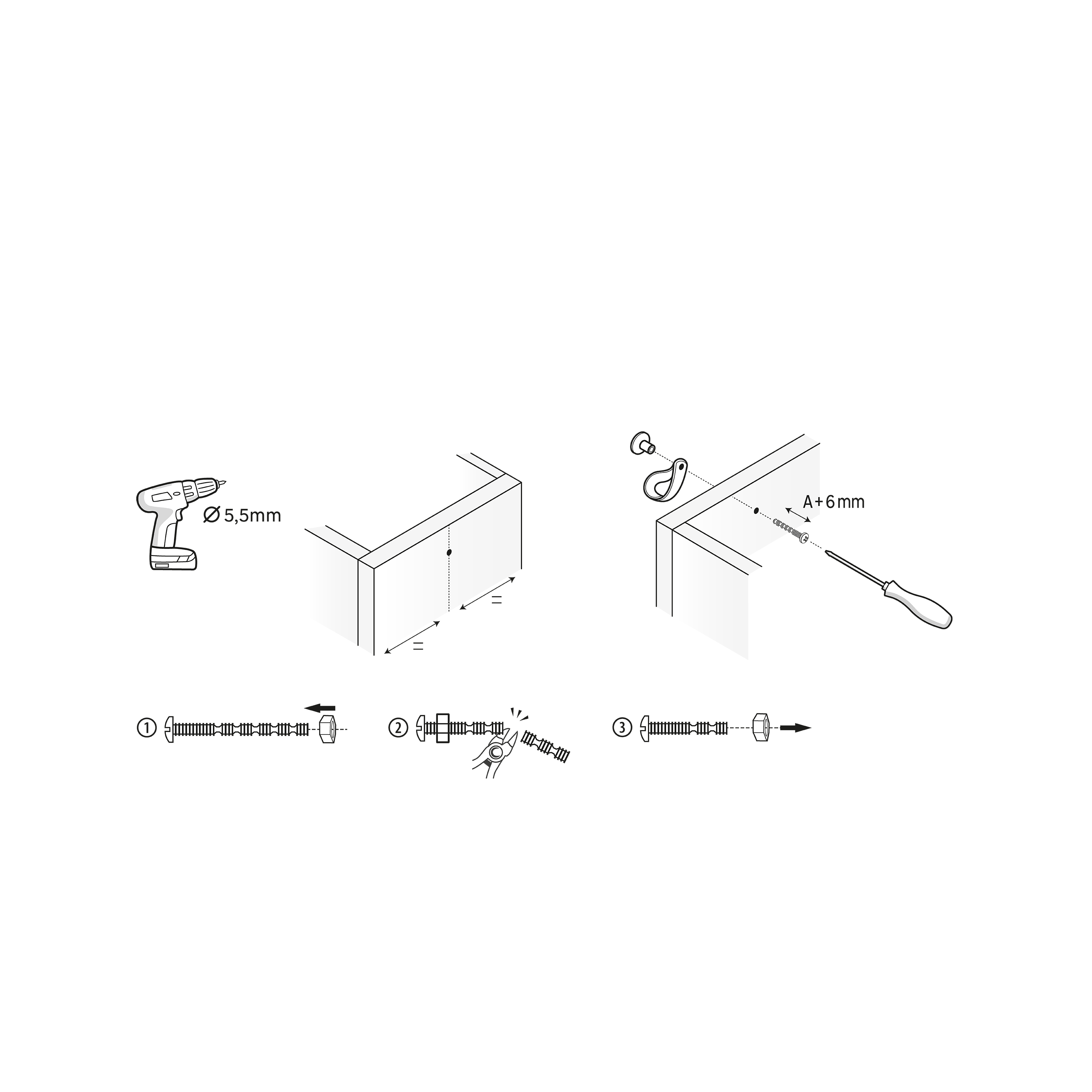 Ø 5,5mm

=

=

A+6mm

①

②

③