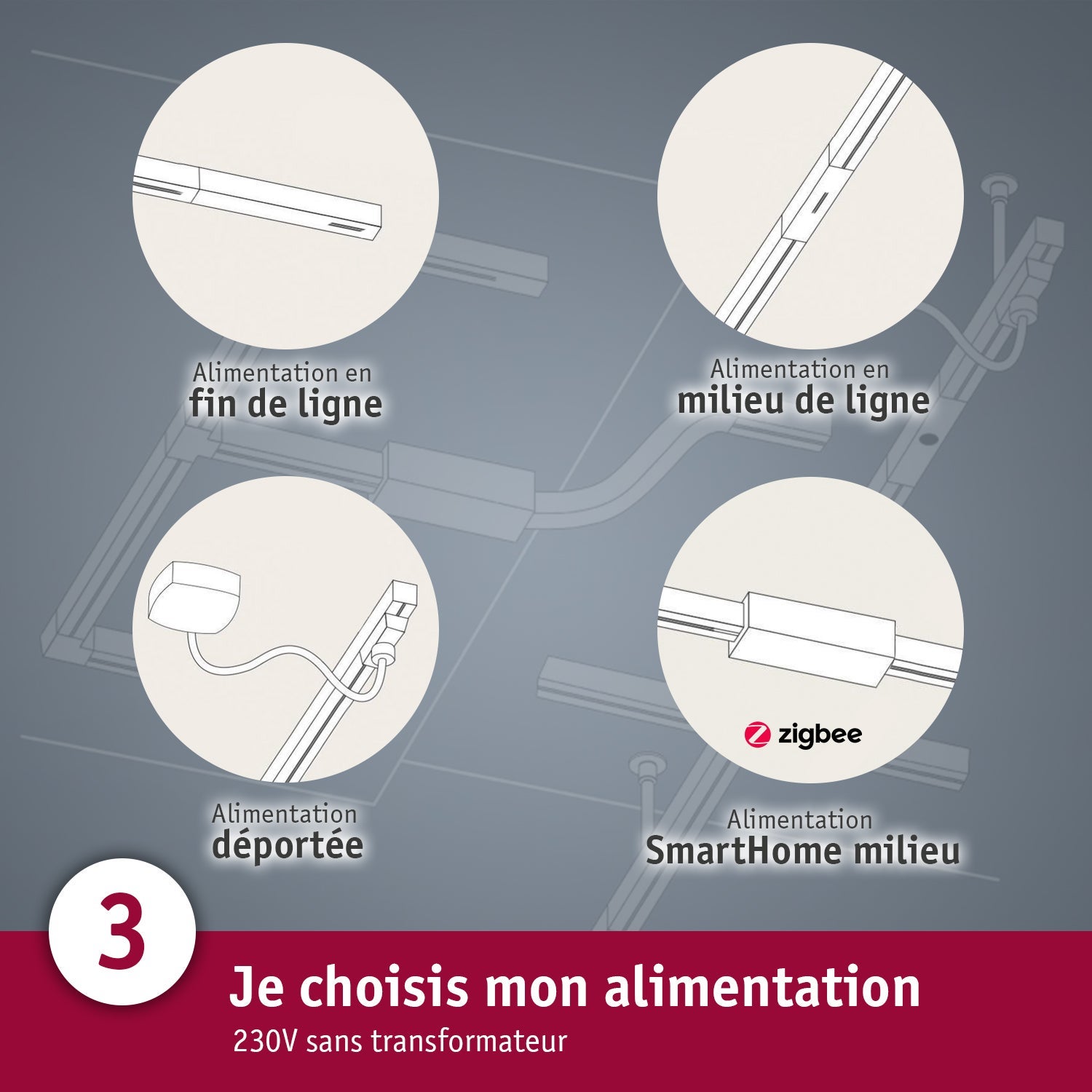 Alimentation en
fin de ligne

Alimentation en
milieu de ligne

Alimentation
déportée

zigbee

Alimentation
SmartHome milieu

3

Je choisis mon alimentation
230V sans transformateur