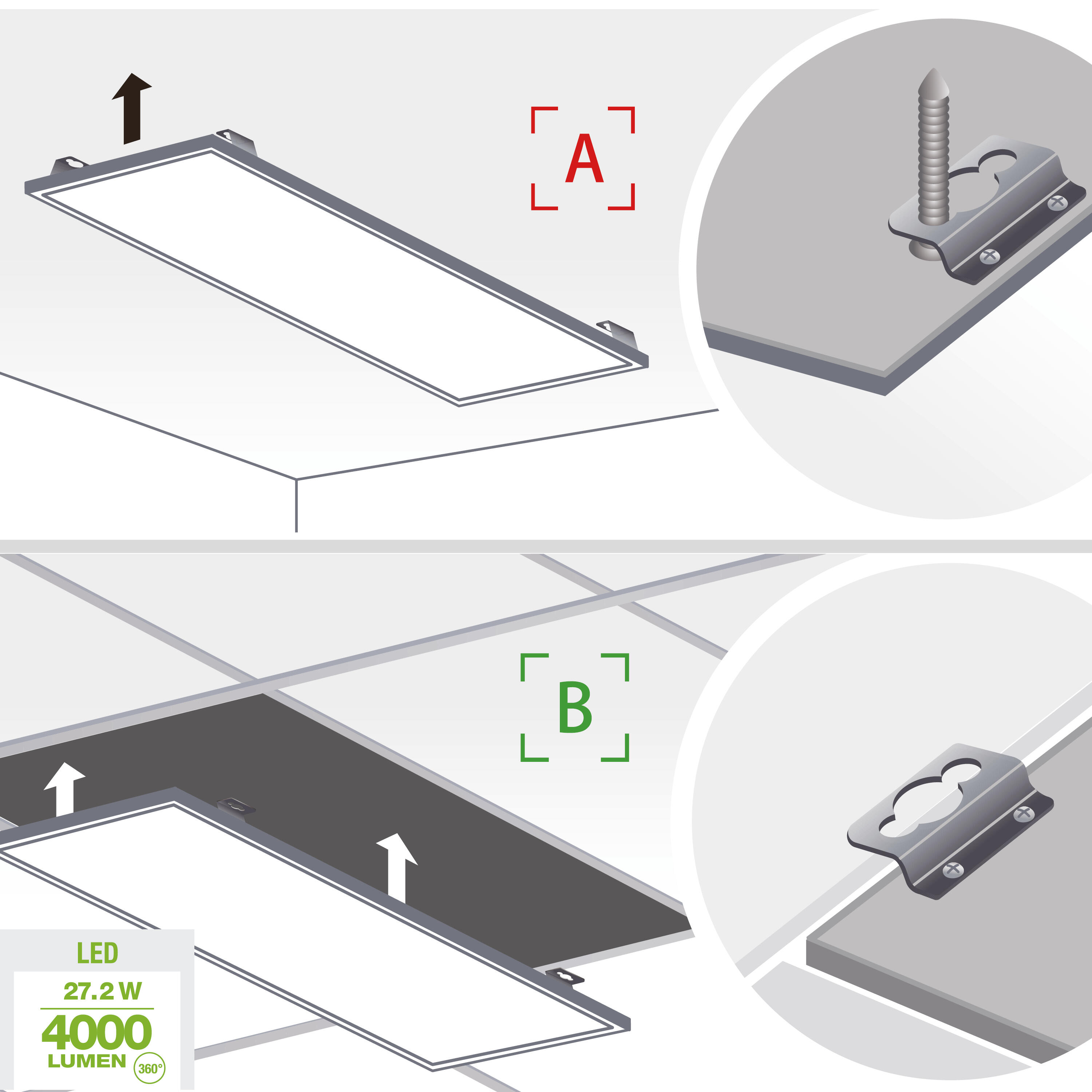 A

B

LED

27.2 W

4000

LUMEN

360°