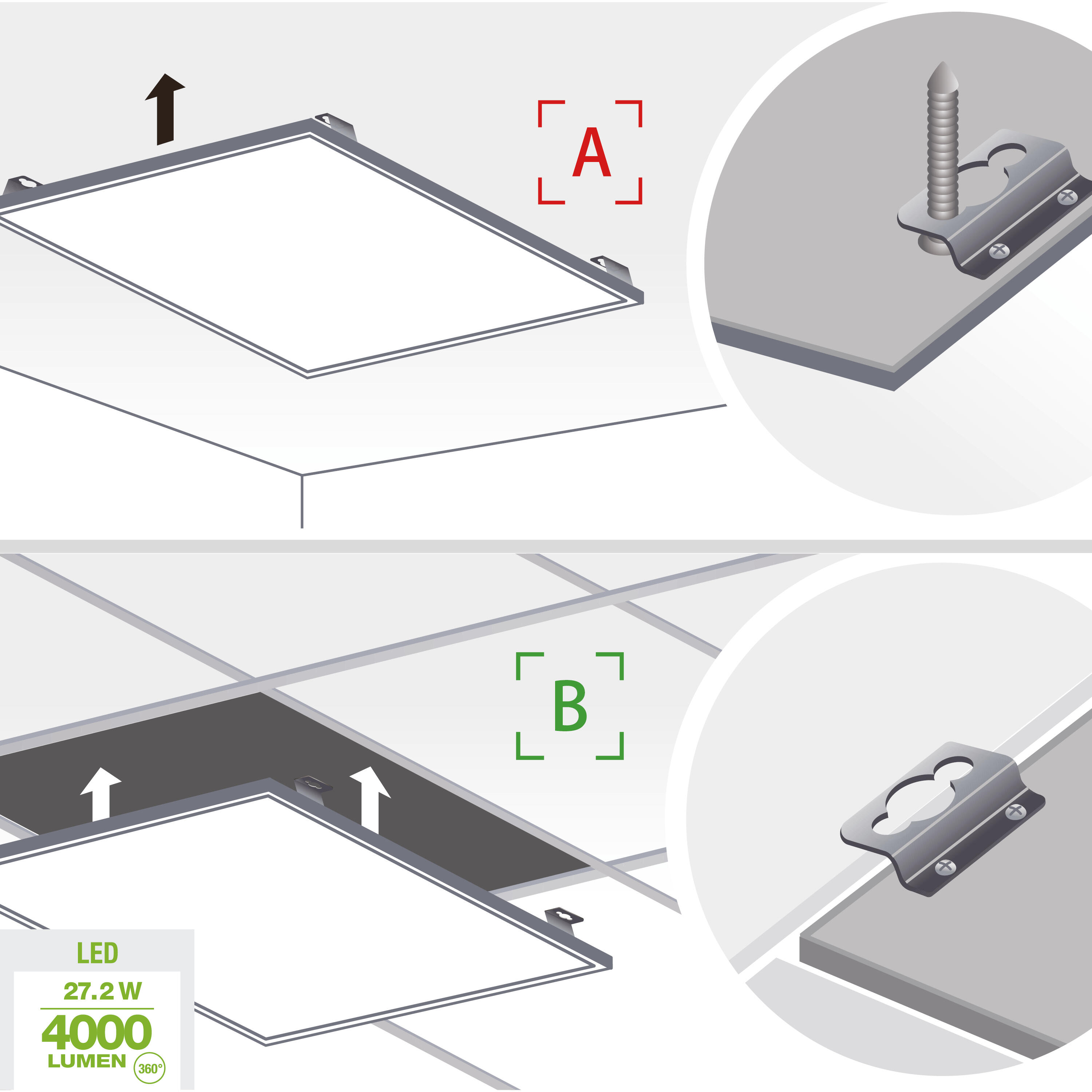 A

B

LED

27.2 W

4000

LUMEN

360°