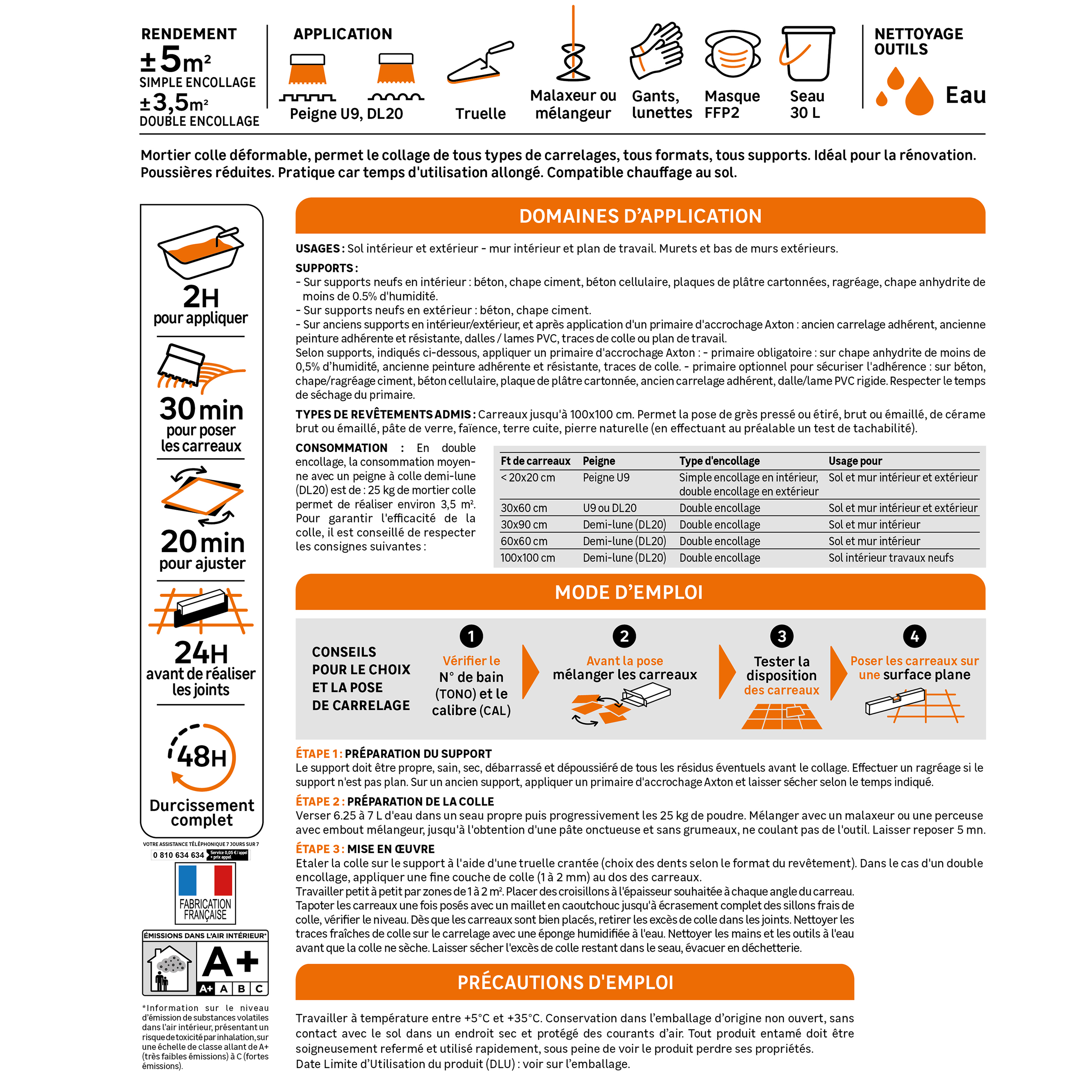 RENDEMENT
±5m²
SIMPLE ENCOLLAGE
±3,5m²
DOUBLE ENCOLLAGE

APPLICATION
Peigne U9, DL20
Truelle
Malaxeur ou mélangeur
Gants, lunettes
Masque FFP2
Seau 30 L

NETTOYAGE OUTILS
Eau

Mortier colle déformable, permet le collage de tous types de carrelages, tous formats, tous supports. Idéal pour la rénovation. Poussières réduites. Pratique car temps d'utilisation allongé. Compatible chauffage au sol.

2H
pour appliquer

30 min
pour poser les carreaux

20 min
pour ajuster

24H
avant de réaliser les joints

48H
Durcissement complet

VOTRE ASSISTANCE TÉLÉPHONIQUE 7 JOURS SUR 7
0 810 634 634 Service 0,05 € / appel + prix appel

FABRICATION FRANÇAISE

ÉMISSIONS DANS L'AIR INTÉRIEUR*
A+
A+ A B C

*Information sur le niveau d'émission de substances volatiles dans l'air intérieur, présentant un risque de toxicité par inhalation, sur une échelle de classe allant de A+ (très faibles émissions) à C (fortes émissions).

DOMAINES D'APPLICATION

USAGES : Sol intérieur et extérieur - mur intérieur et plan de travail. Murets et bas de murs extérieurs.

SUPPORTS :
- Sur supports neufs en intérieur : béton, chape ciment, béton cellulaire, plaques de plâtre cartonnées, ragréage, chape anhydrite de moins de 0.5% d'humidité.
- Sur supports neufs en extérieur : béton, chape ciment.
- Sur anciens supports en intérieur/extérieur, et après application d'un primaire d'accrochage Axton : ancien carrelage adhérent, ancienne peinture adhérente et résistante, dalles / lames PVC, traces de colle ou plan de travail.
Selon supports, indiqués ci-dessous, appliquer un primaire d'accrochage Axton : - primaire obligatoire : sur chape anhydrite de moins de 0,5% d'humidité, ancienne peinture adhérente et résistante, traces de colle. - primaire optionnel pour sécuriser l'adhérence : sur béton, chape/ragréage ciment, béton cellulaire, plaque de plâtre cartonnée, ancien carrelage adhérent, dalle/lame PVC rigide. Respecter le temps de séchage du primaire.

TYPES DE REVÊTEMENTS ADMIS : Carreaux jusqu'à 100x100 cm. Permet la pose de grès pressé ou étiré, brut ou émaillé, de cérame brut ou émaillé, pâte de verre, faïence, terre cuite, pierre naturelle (en effectuant au préalable un test de tachabilité).

CONSOMMATION : En double encollage, la consommation moyenne avec un peigne à colle demi-lune (DL20) est de : 25 kg de mortier colle permet de réaliser environ 3,5 m². Pour garantir l'efficacité de la colle, il est conseillé de respecter les consignes suivantes :

| Ft de carreaux | Peigne | Type d'encollage | Usage pour |
|---|---|---|---|
| < 20x20 cm | Peigne U9 | Simple encollage en intérieur, double encollage en extérieur | Sol et mur intérieur et extérieur |
| 30x60 cm | U9 ou DL20 | Double encollage | Sol et mur intérieur et extérieur |
| 30x90 cm | Demi-lune (DL20) | Double encollage | Sol et mur intérieur |
| 60x60 cm | Demi-lune (DL20) | Double encollage | Sol et mur intérieur |
| 100x100 cm | Demi-lune (DL20) | Double encollage | Sol intérieur travaux neufs |

MODE D'EMPLOI

CONSEILS POUR LE CHOIX ET LA POSE DE CARRELAGE
1 Vérifier le N° de bain (TONO) et le calibre (CAL)
2 Avant la pose mélanger les carreaux
3 Tester la disposition des carreaux
4 Poser les carreaux sur une surface plane

ÉTAPE 1 : PRÉPARATION DU SUPPORT
Le support doit être propre, sain, sec, débarrassé et dépoussiéré de tous les résidus éventuels avant le collage. Effectuer un ragréage si le support n'est pas plan. Sur un ancien support, appliquer un primaire d'accrochage Axton et laisser sécher selon le temps indiqué.

ÉTAPE 2 : PRÉPARATION DE LA COLLE
Verser 6.25 à 7 L d'eau dans un seau propre puis progressivement les 25 kg de poudre. Mélanger avec un malaxeur ou une perceuse avec embout mélangeur, jusqu'à l'obtention d'une pâte onctueuse et sans grumeaux, ne coulant pas de l'outil. Laisser reposer 5 mn.

ÉTAPE 3 : MISE EN ŒUVRE
Etaler la colle sur le support à l'aide d'une truelle crantée (choix des dents selon le format du revêtement). Dans le cas d'un double encollage, appliquer une fine couche de colle (1 à 2 mm) au dos des carreaux.
Travailler petit à petit par zones de 1 à 2 m². Placer des croisillons à l'épaisseur souhaitée à chaque angle du carreau. Tapoter les carreaux une fois posés avec un maillet en caoutchouc jusqu'à écrasement complet des sillons frais de colle, vérifier le niveau. Dès que les carreaux sont bien placés, retirer les excès de colle dans les joints. Nettoyer les traces fraîches de colle sur le carrelage avec une éponge humidifiée à l'eau. Nettoyer les mains et les outils à l'eau avant que la colle ne sèche. Laisser sécher l'excès de colle restant dans le seau, évacuer en déchetterie.

PRÉCAUTIONS D'EMPLOI

Travailler à température entre +5°C et +35°C. Conservation dans l'emballage d'origine non ouvert, sans contact avec le sol dans un endroit sec et protégé des courants d'air. Tout produit entamé doit être soigneusement refermé et utilisé rapidement, sous peine de voir le produit perdre ses propriétés.
Date Limite d'Utilisation du produit (DLU) : voir sur l'emballage.