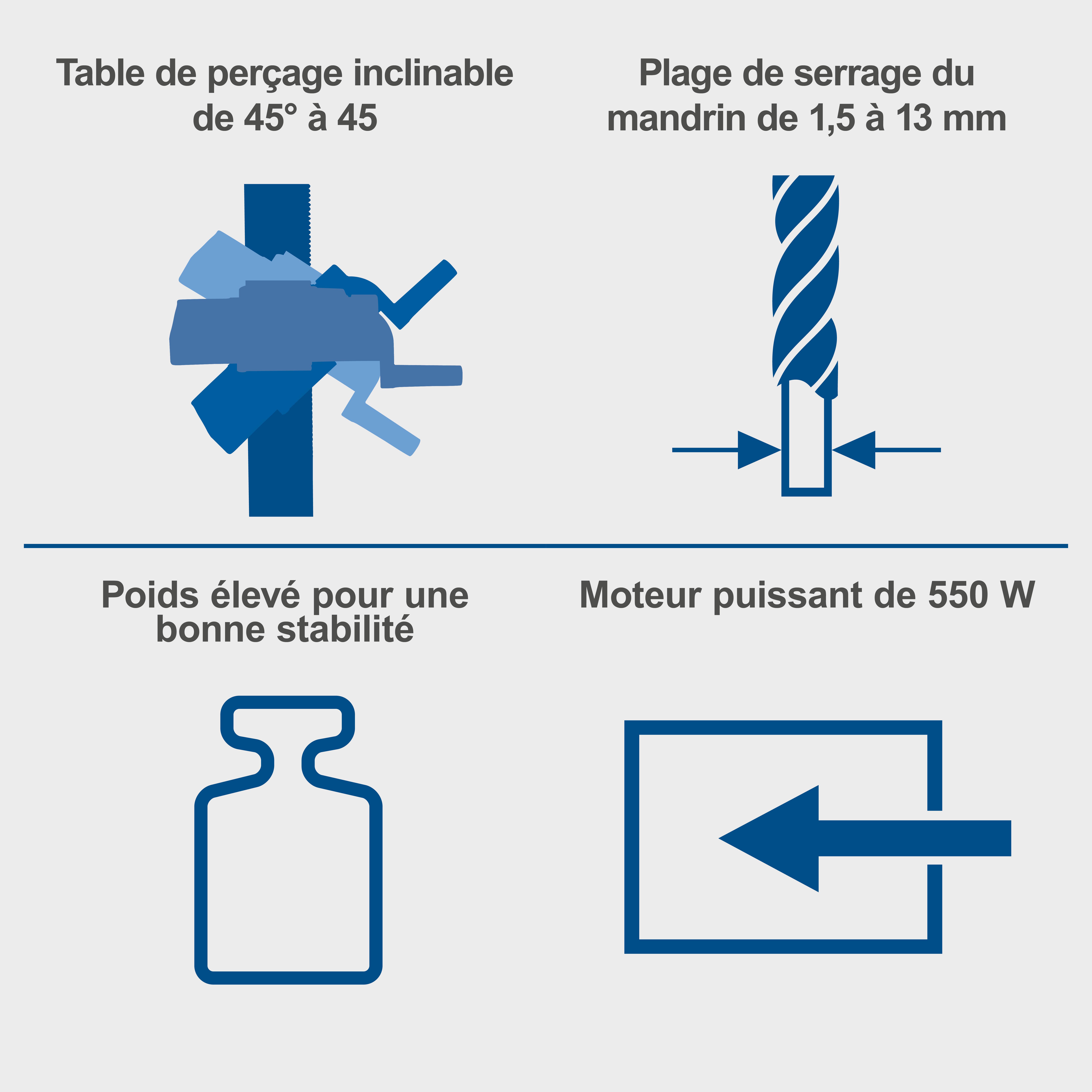 Table de perçage inclinable de 45° à 45

Plage de serrage du mandrin de 1,5 à 13 mm

Poids élevé pour une bonne stabilité

Moteur puissant de 550 W