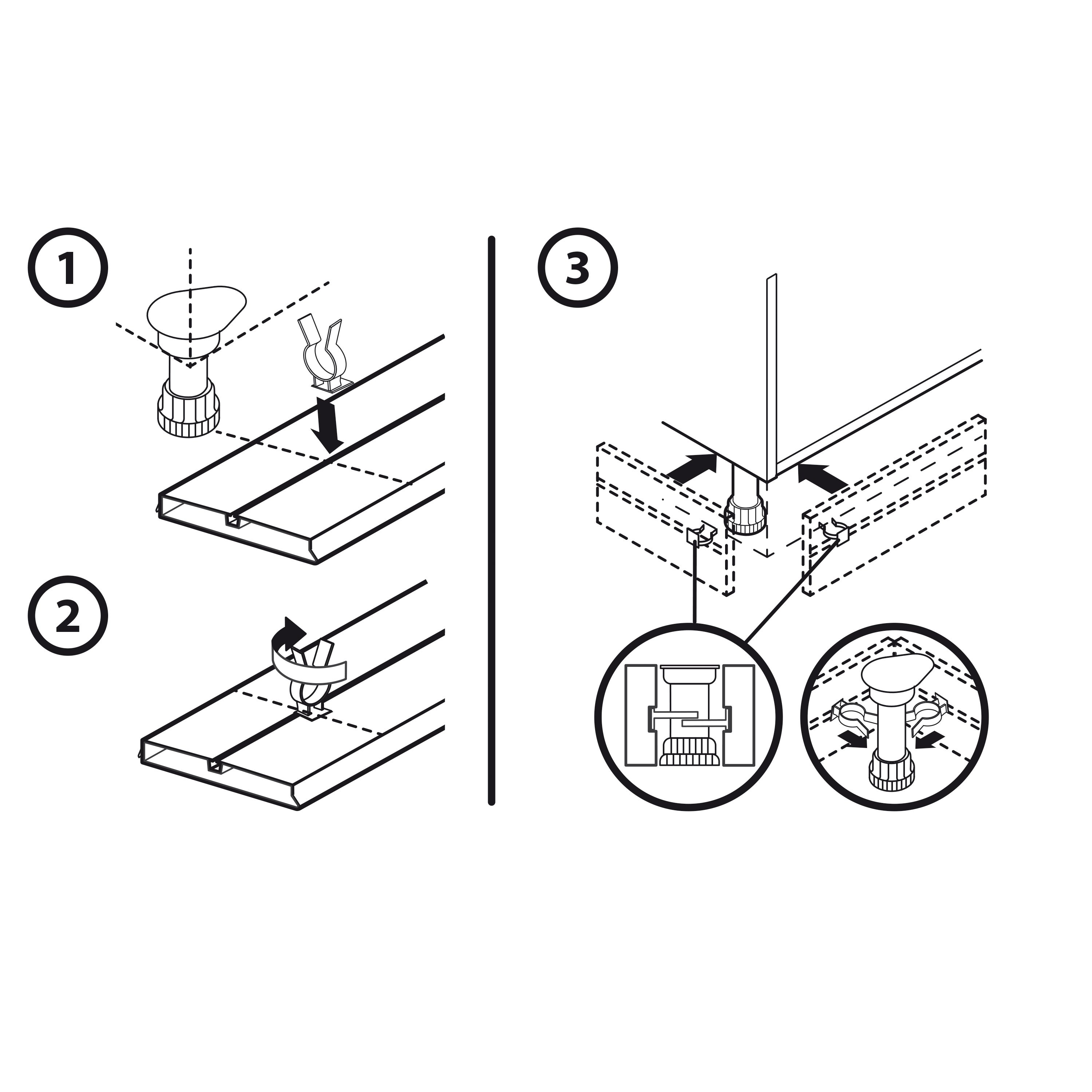 1

2

3