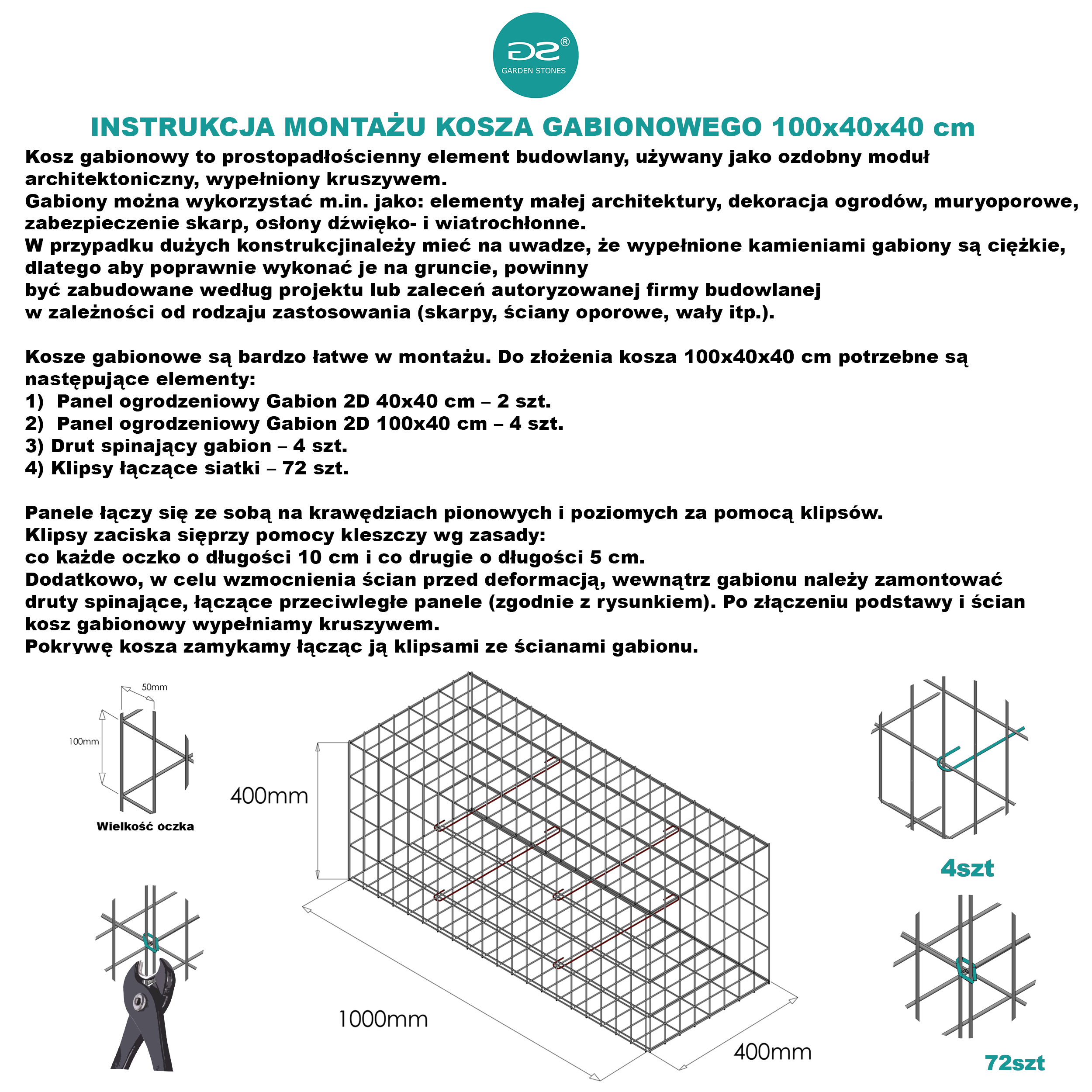 GS®
GARDEN STONES

INSTRUKCJA MONTAŻU KOSZA GABIONOWEGO 100x40x40 cm

Kosz gabionowy to prostopadłościenny element budowlany, używany jako ozdobny moduł architektoniczny, wypełniony kruszywem.
Gabiony można wykorzystać m.in. jako: elementy małej architektury, dekoracja ogrodów, muryoporowe, zabezpieczenie skarp, osłony dźwięko- i wiatrochłonne.
W przypadku dużych konstrukcjinależy mieć na uwadze, że wypełnione kamieniami gabiony są ciężkie, dlatego aby poprawnie wykonać je na gruncie, powinny
być zabudowane według projektu lub zaleceń autoryzowanej firmy budowlanej
w zależności od rodzaju zastosowania (skarpy, ściany oporowe, wały itp.).

Kosze gabionowe są bardzo łatwe w montażu. Do złożenia kosza 100x40x40 cm potrzebne są następujące elementy:
1) Panel ogrodzeniowy Gabion 2D 40x40 cm – 2 szt.
2) Panel ogrodzeniowy Gabion 2D 100x40 cm – 4 szt.
3) Drut spinający gabion – 4 szt.
4) Klipsy łączące siatki – 72 szt.

Panele łączy się ze sobą na krawędziach pionowych i poziomych za pomocą klipsów.
Klipsy zaciska sięprzy pomocy kleszczy wg zasady:
co każde oczko o długości 10 cm i co drugie o długości 5 cm.
Dodatkowo, w celu wzmocnienia ścian przed deformacją, wewnątrz gabionu należy zamontować druty spinające, łączące przeciwległe panele (zgodnie z rysunkiem). Po złączeniu podstawy i ścian kosz gabionowy wypełniamy kruszywem.
Pokrywę kosza zamykamy łącząc ją klipsami ze ścianami gabionu.

50mm
100mm
Wielkość oczka

400mm
1000mm
400mm

4szt

72szt