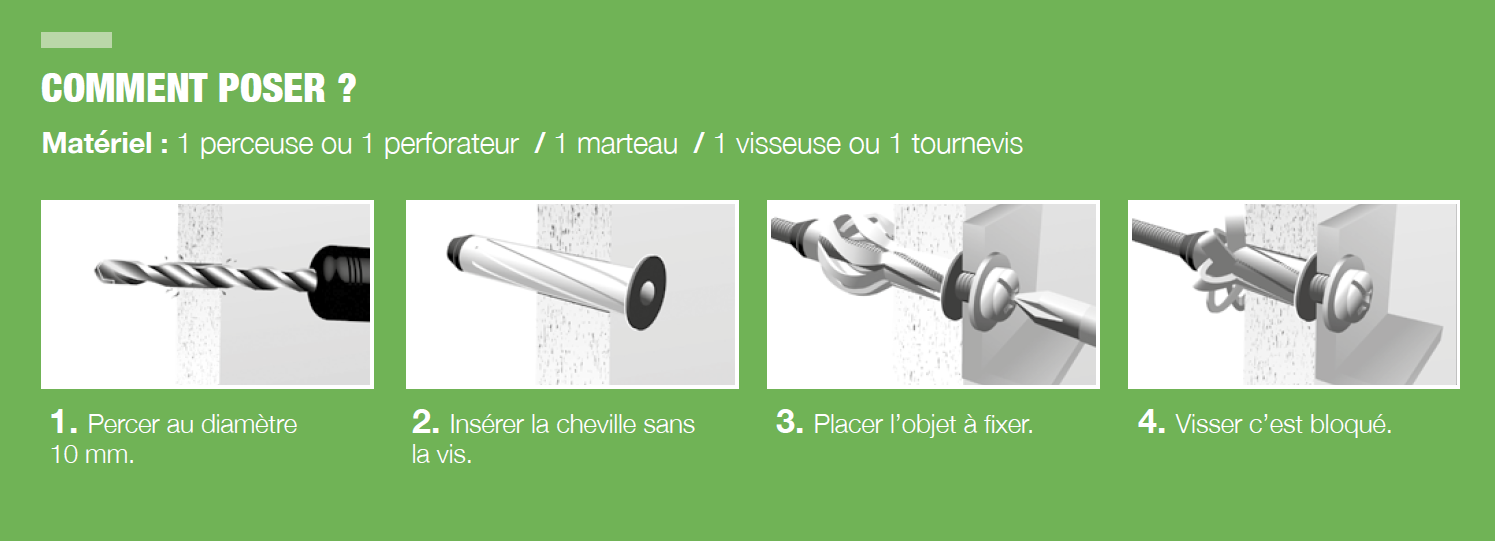 COMMENT POSER ?

Matériel : 1 perceuse ou 1 perforateur / 1 marteau / 1 visseuse ou 1 tournevis

1. Percer au diamètre 10 mm.

2. Insérer la cheville sans la vis.

3. Placer l'objet à fixer.

4. Visser c'est bloqué.