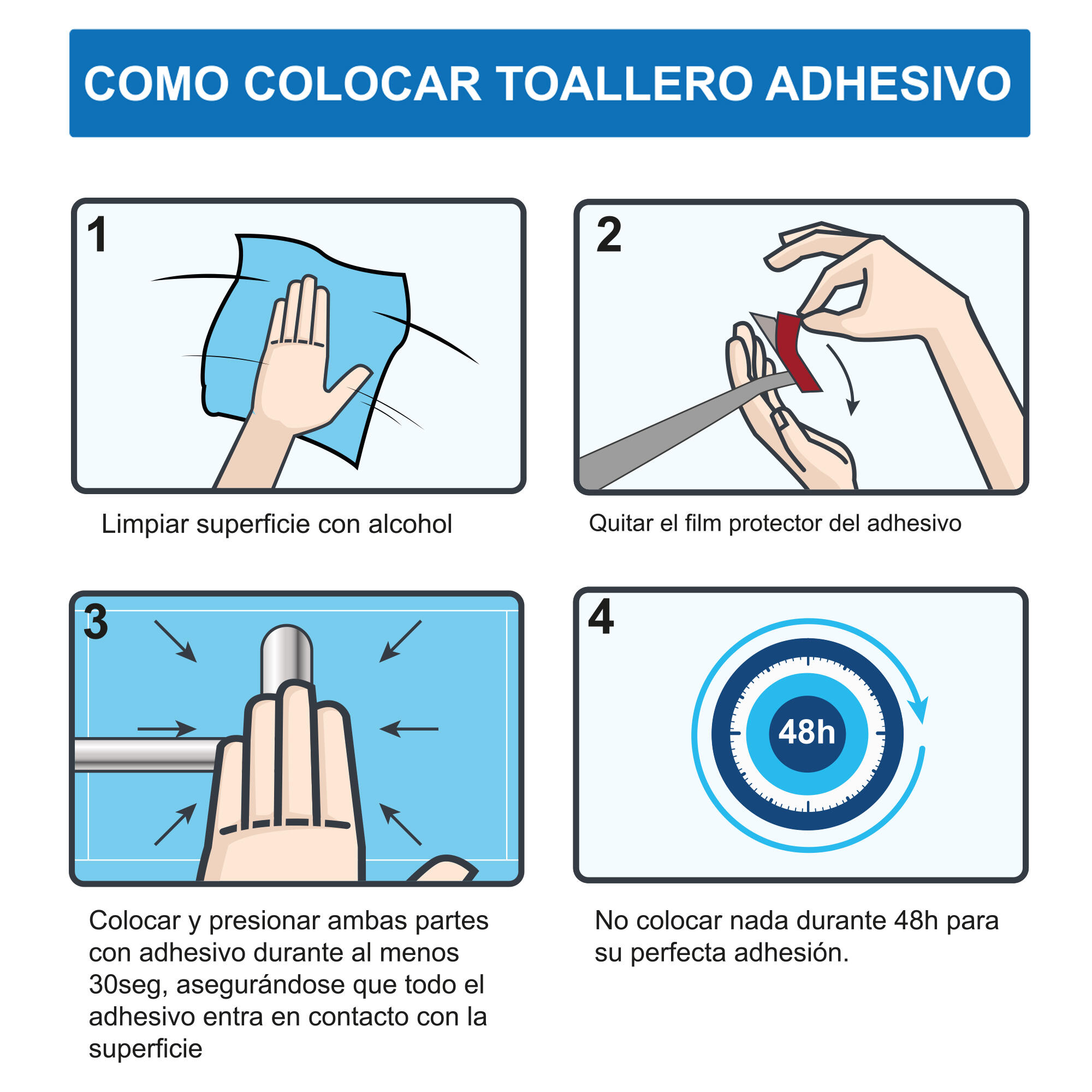 COMO COLOCAR TOALLERO ADHESIVO

1

Limpiar superficie con alcohol

2

Quitar el film protector del adhesivo

3

Colocar y presionar ambas partes con adhesivo durante al menos 30seg, asegurándose que todo el adhesivo entra en contacto con la superficie

4

48h

No colocar nada durante 48h para su perfecta adhesión.