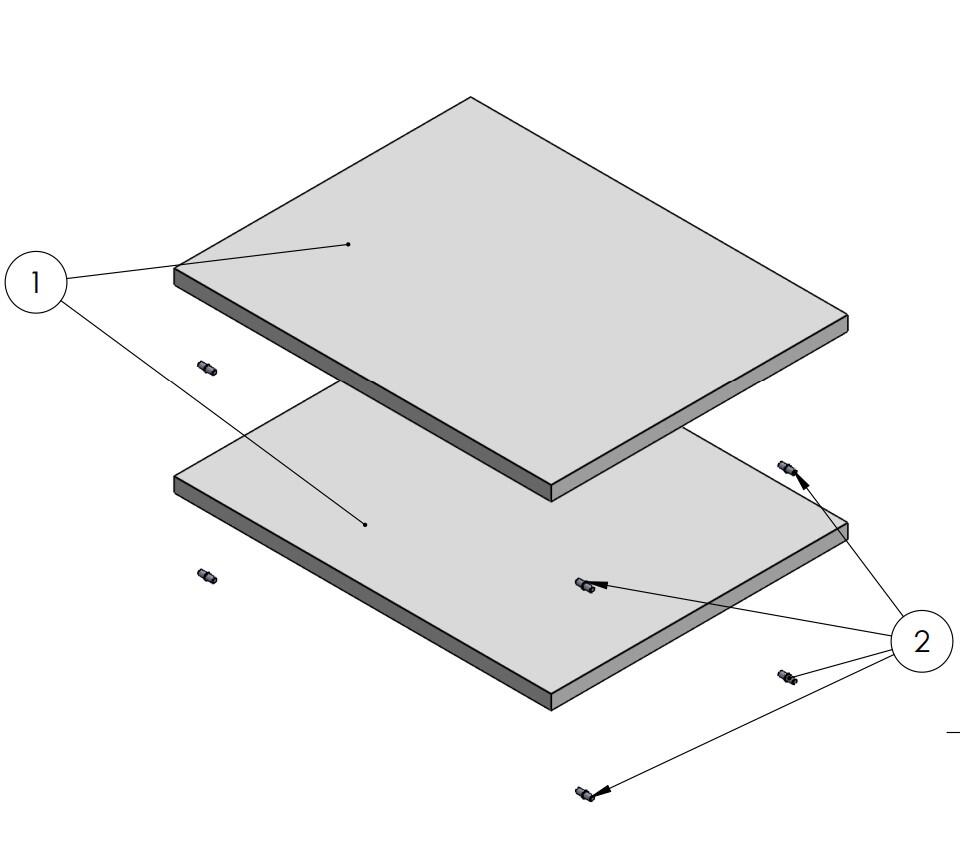 1

2