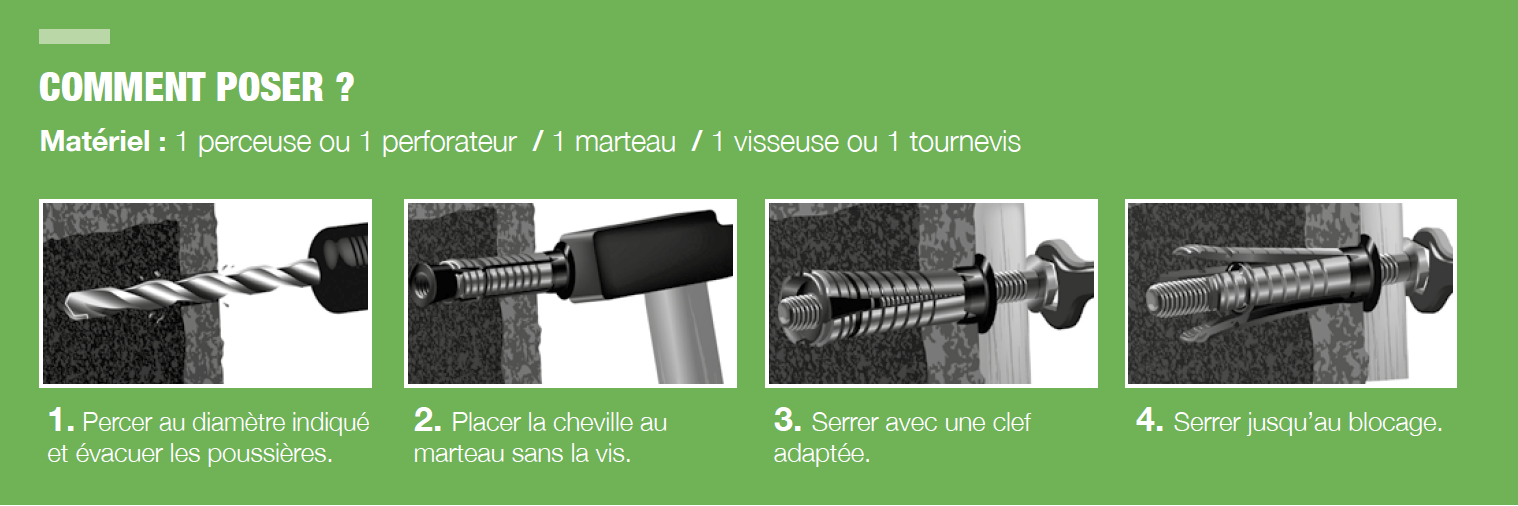 COMMENT POSER ?

Matériel : 1 perceuse ou 1 perforateur / 1 marteau / 1 visseuse ou 1 tournevis

1. Percer au diamètre indiqué et évacuer les poussières.

2. Placer la cheville au marteau sans la vis.

3. Serrer avec une clef adaptée.

4. Serrer jusqu'au blocage.