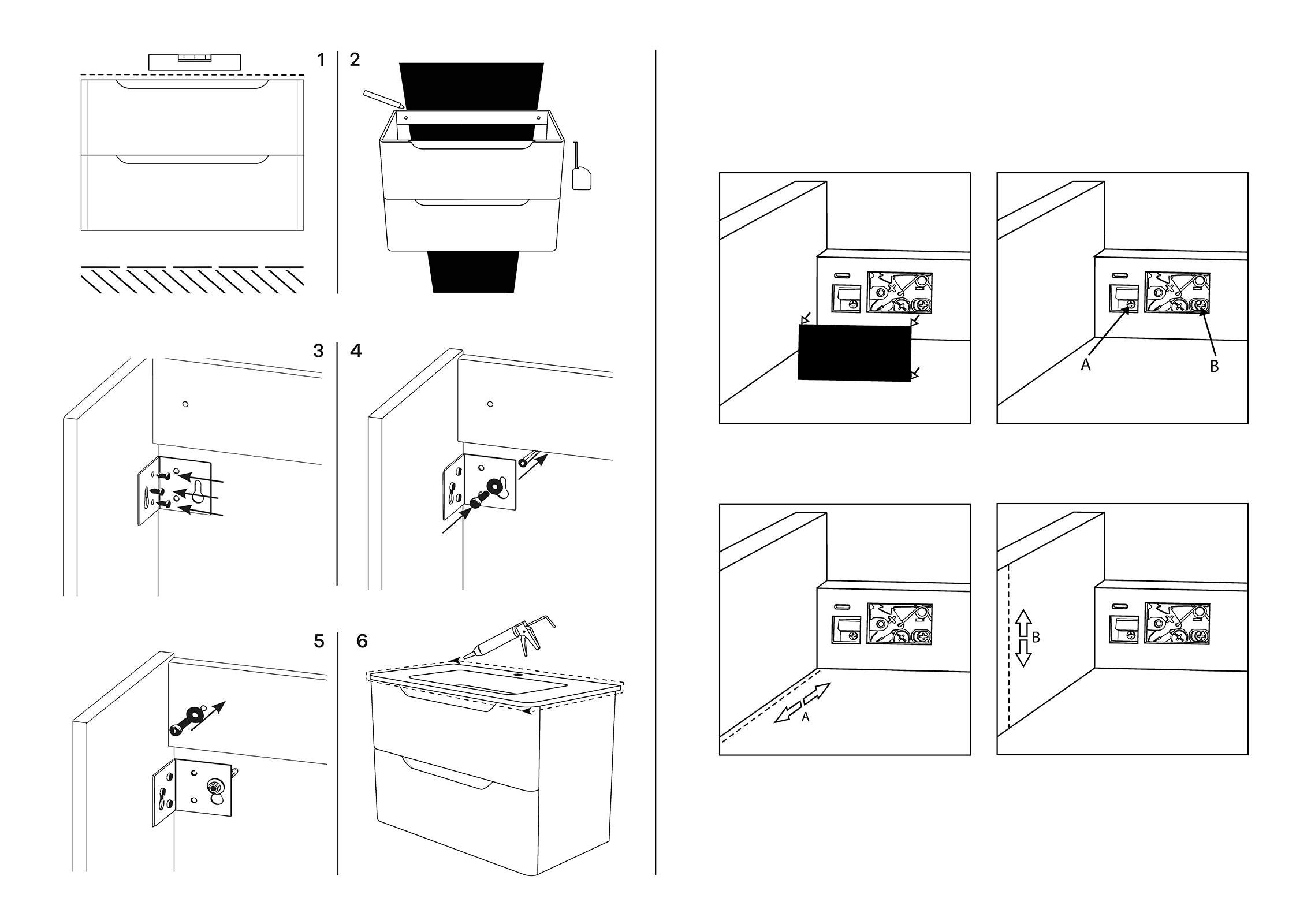 1
2
3
4
5
6
A
B
A
B