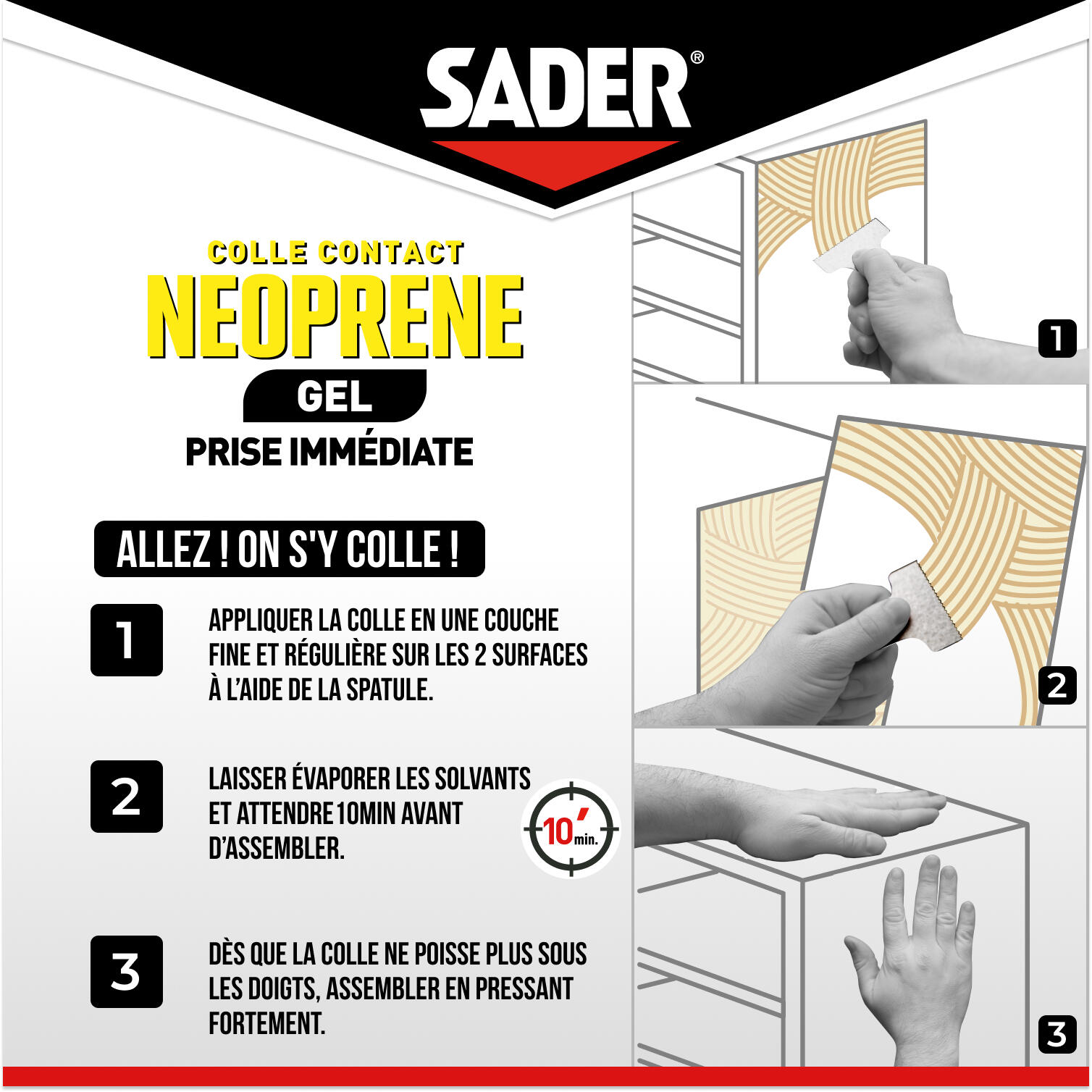 SADER®

COLLE CONTACT
NEOPRENE
GEL
PRISE IMMÉDIATE

ALLEZ ! ON S'Y COLLE !

1
APPLIQUER LA COLLE EN UNE COUCHE FINE ET RÉGULIÈRE SUR LES 2 SURFACES À L'AIDE DE LA SPATULE.

2
LAISSER ÉVAPORER LES SOLVANTS ET ATTENDRE 10MIN AVANT D'ASSEMBLER.

10' min.

3
DÈS QUE LA COLLE NE POISSE PLUS SOUS LES DOIGTS, ASSEMBLER EN PRESSANT FORTEMENT.

1

2

3