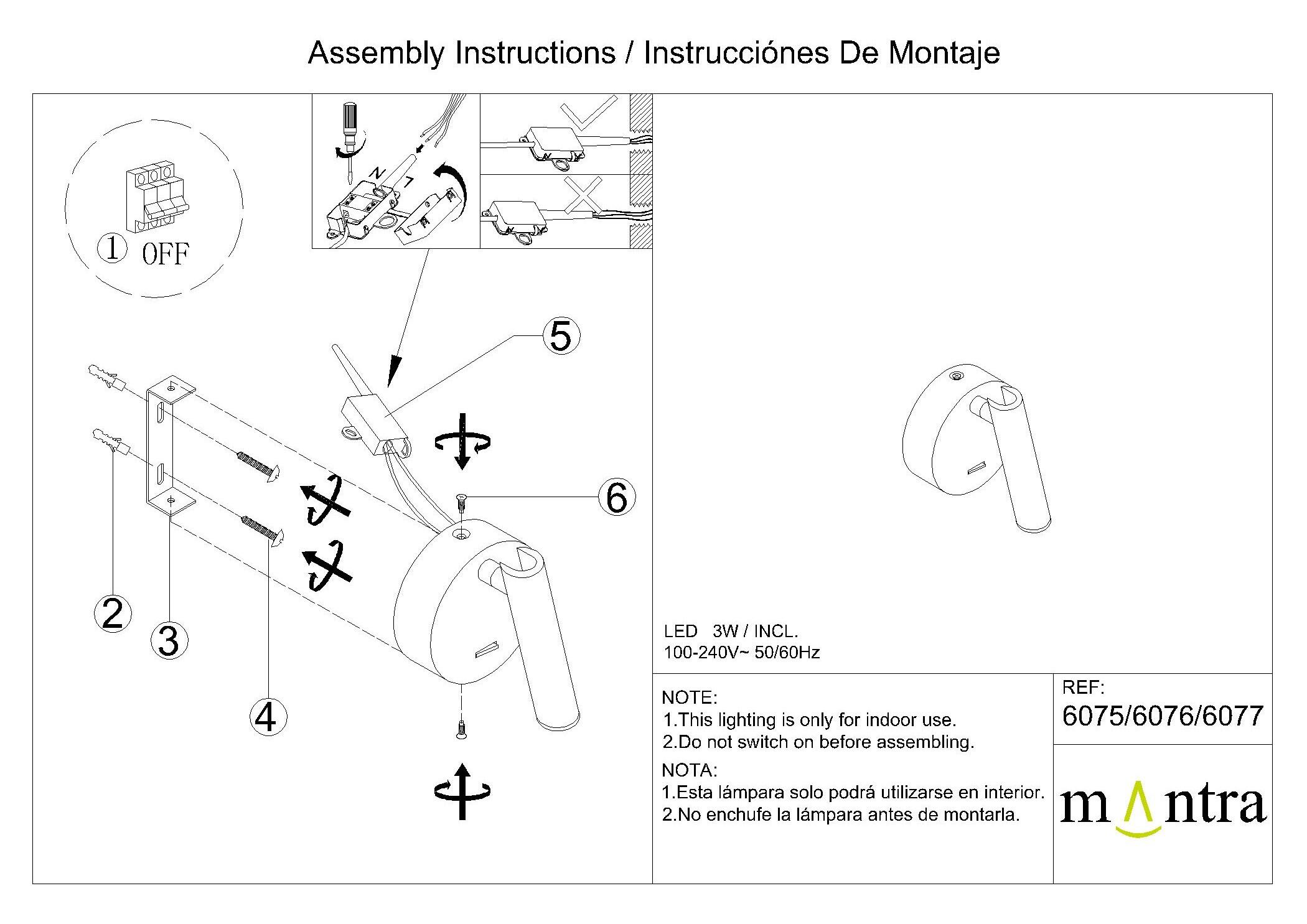 Assembly Instructions / Instrucciónes De Montaje

① OFF

N L

5

6

2

3

4

LED 3W / INCL.
100-240V~ 50/60Hz

NOTE:
1.This lighting is only for indoor use.
2.Do not switch on before assembling.

NOTA:
1.Esta lámpara solo podrá utilizarse en interior.
2.No enchufe la lámpara antes de montarla.

REF:
6075/6076/6077

mantra